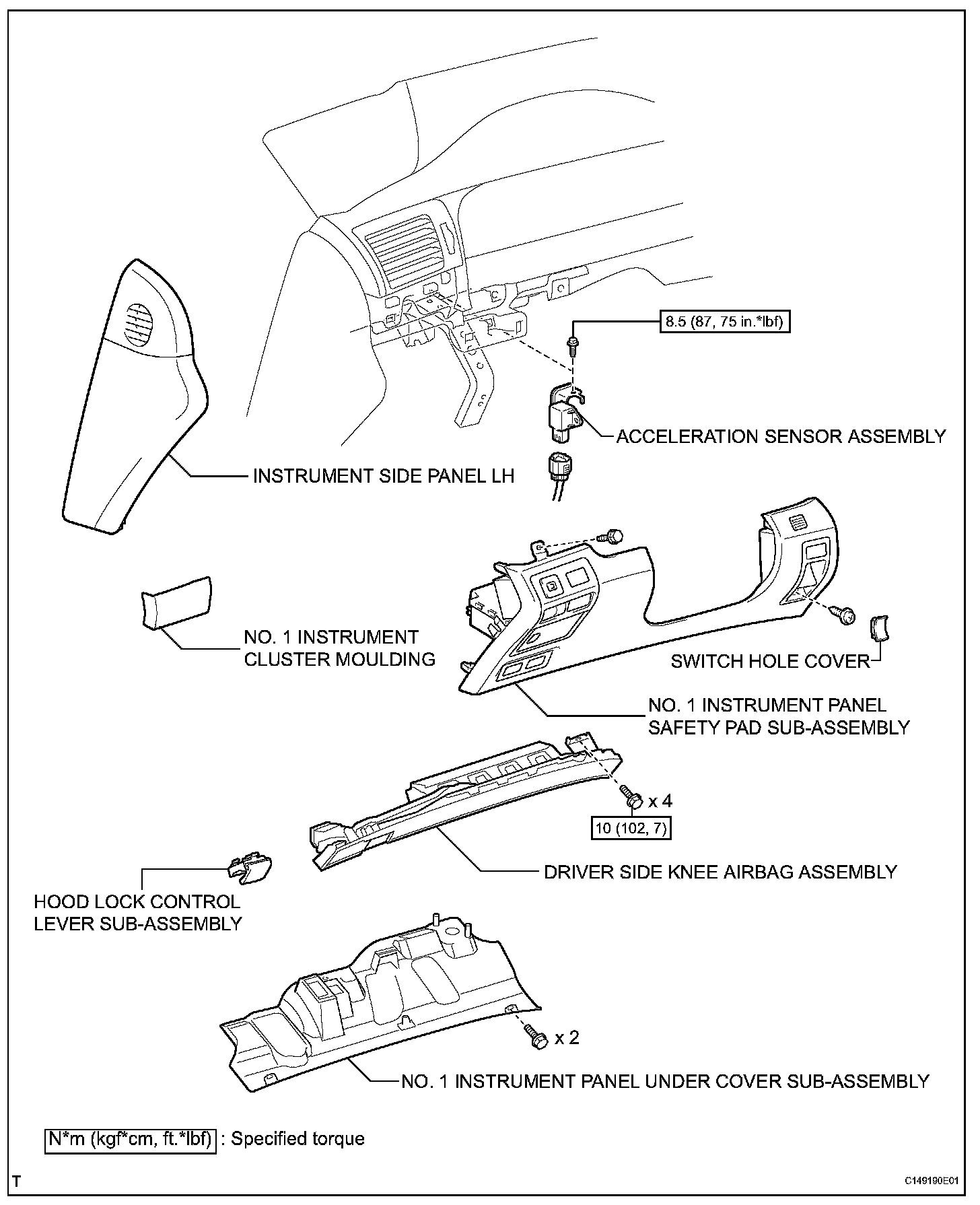 8.5 (87, 75 in.*lbf)

ACCELERATION SENSOR ASSEMBLY

INSTRUMENT SIDE PANEL LH

NO. 1 INSTRUMENT CLUSTER MOULDING

SWITCH HOLE COVER

NO. 1 INSTRUMENT PANEL SAFETY PAD SUB-ASSEMBLY

x 4

10 (102, 7)

DRIVER SIDE KNEE AIRBAG ASSEMBLY

HOOD LOCK CONTROL LEVER SUB-ASSEMBLY

x 2

NO. 1 INSTRUMENT PANEL UNDER COVER SUB-ASSEMBLY

N*m (kgf*cm, ft.*lbf) : Specified torque

T

C149190E01