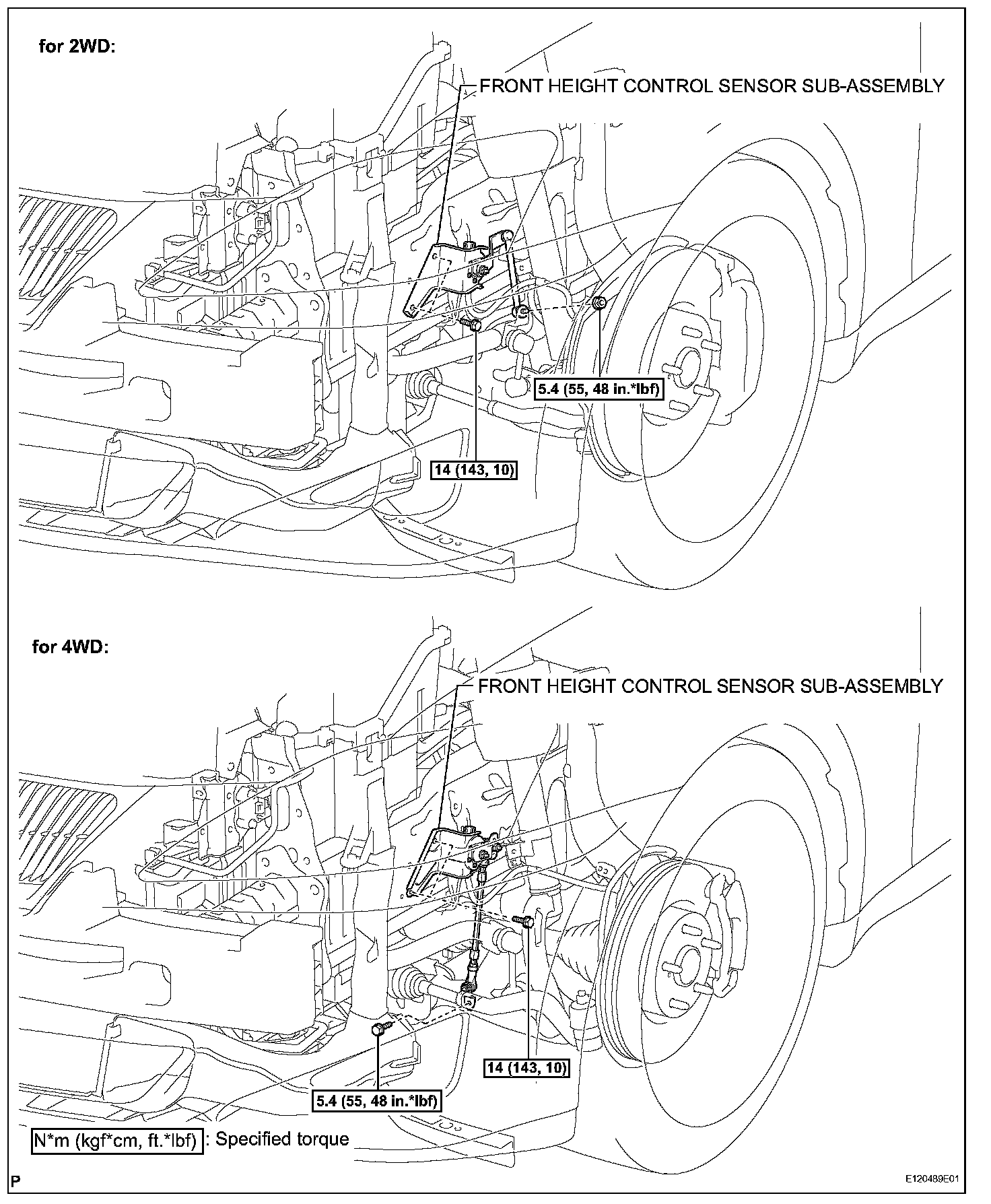 for 2WD:

FRONT HEIGHT CONTROL SENSOR SUB-ASSEMBLY

5.4 (55, 48 in.*lbf)

14 (143, 10)

for 4WD:

FRONT HEIGHT CONTROL SENSOR SUB-ASSEMBLY

14 (143, 10)

5.4 (55, 48 in.*lbf)

N*m (kgf*cm, ft.*lbf) : Specified torque

P

E120489E01