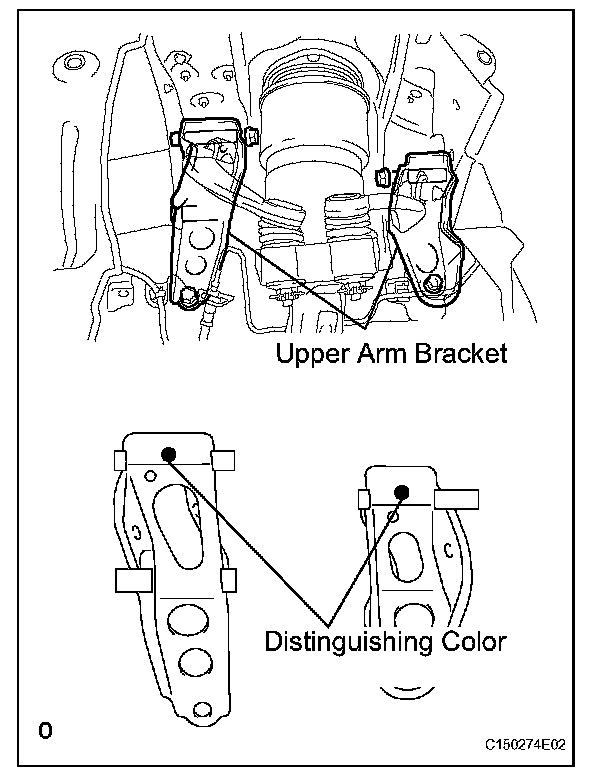 Upper Arm Bracket

Distinguishing Color

0

C150274E02