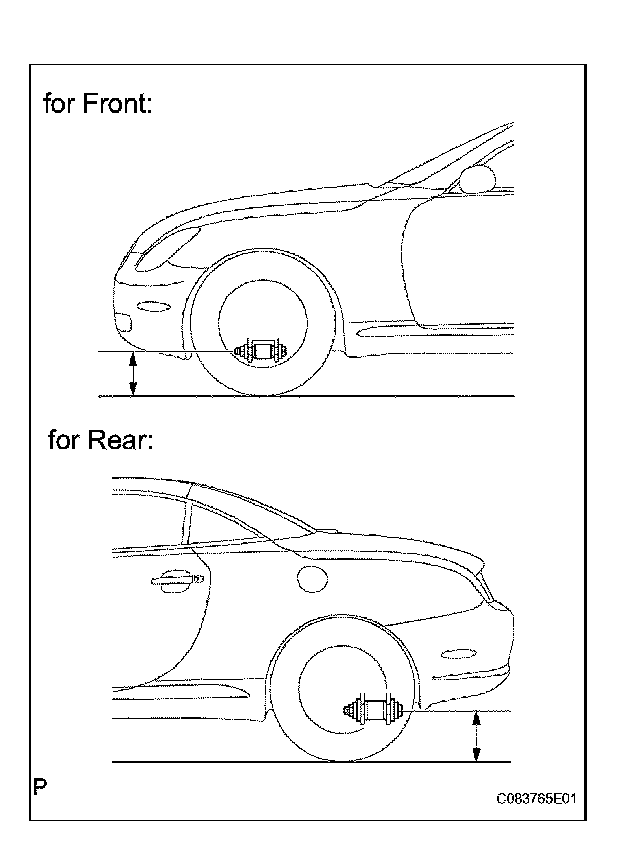 for Front:

for Rear:

P

C083765E01