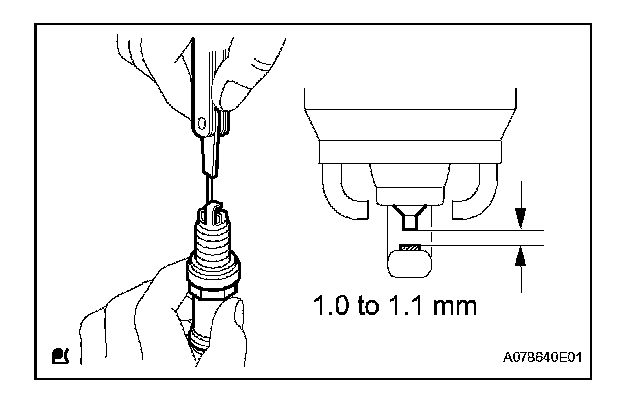 1.0 to 1.1 mm

A078640E01