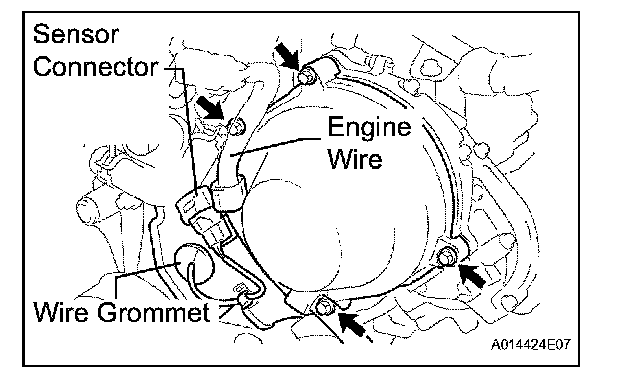 Sensor Connector

Engine Wire

Wire Grommet

A014424E07