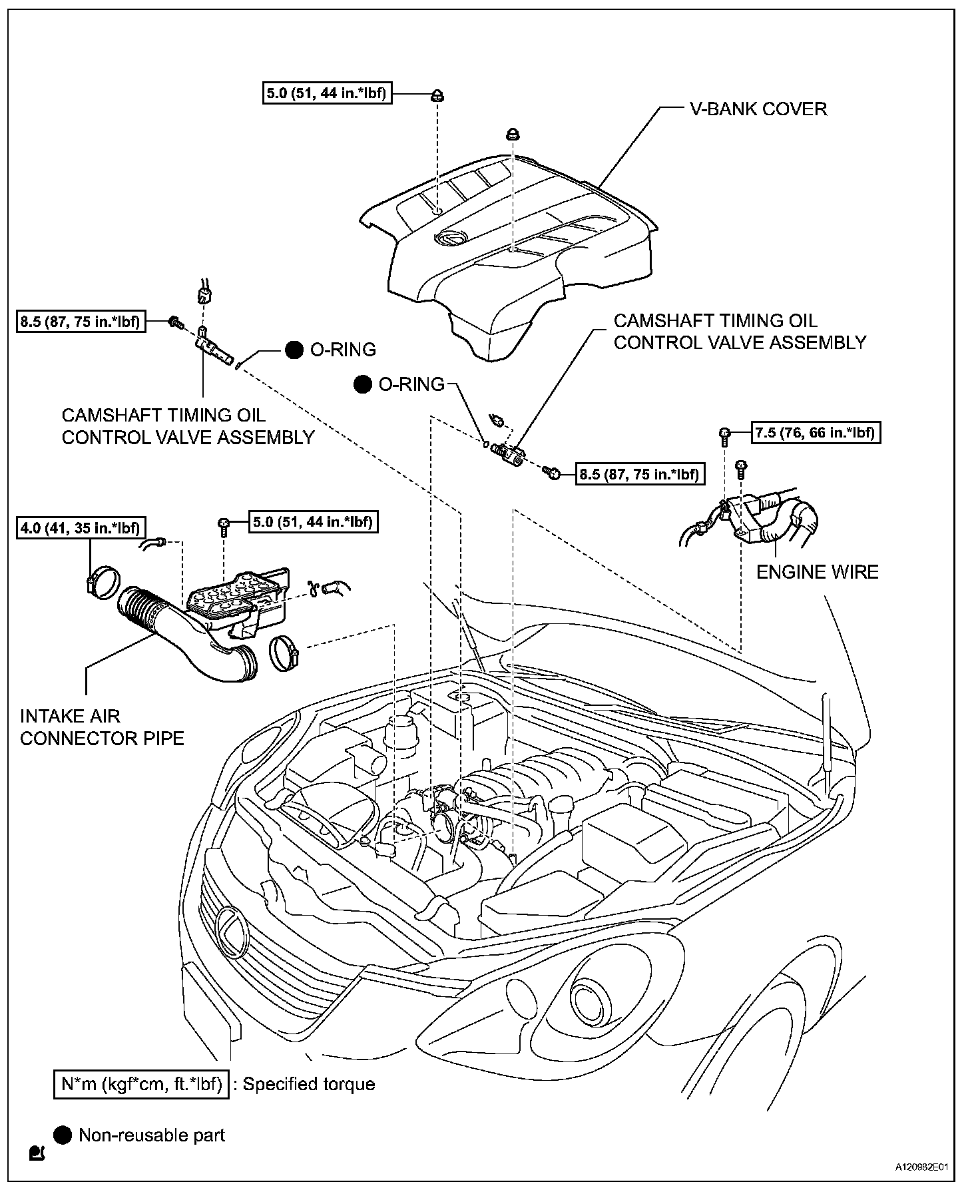 5.0 (51, 44 in.*lbf)

V-BANK COVER

8.5 (87, 75 in.*lbf)

O-RING

CAMSHAFT TIMING OIL CONTROL VALVE ASSEMBLY

O-RING

CAMSHAFT TIMING OIL CONTROL VALVE ASSEMBLY

7.5 (76, 66 in.*lbf)

8.5 (87, 75 in.*lbf)

4.0 (41, 35 in.*lbf)

5.0 (51, 44 in.*lbf)

ENGINE WIRE

INTAKE AIR CONNECTOR PIPE

N*m (kgf*cm, ft.*lbf) : Specified torque

Non-reusable part

A120982E01