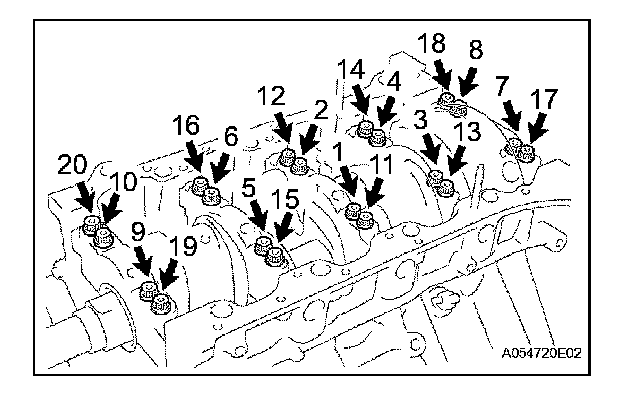 18
8
14
4
7
17
12
2
3
13
16
6
1
11
20
10
5
15
9
19
A054720E02