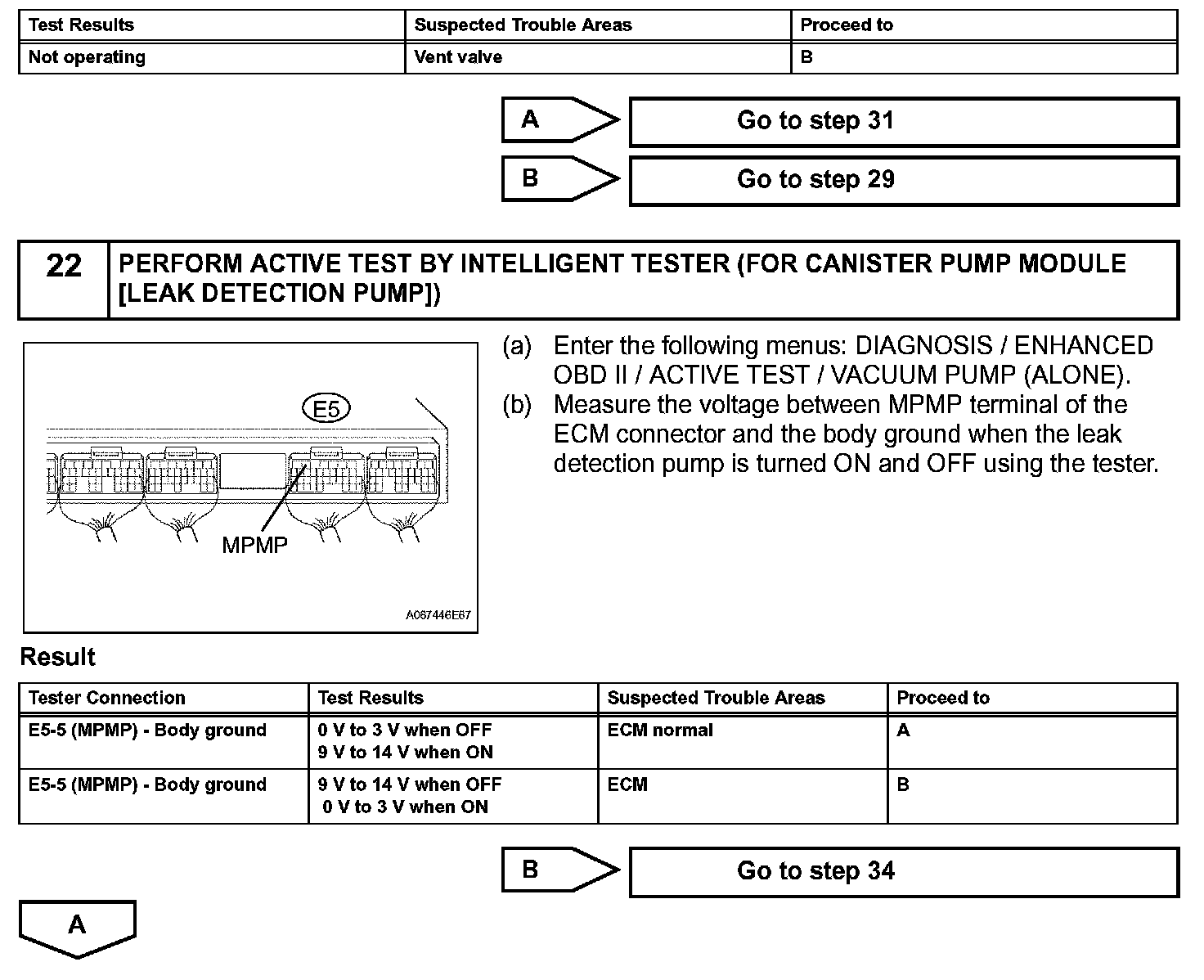 | Test Results | Suspected Trouble Areas | Proceed to |
|---|---|---|
| Not operating | Vent valve | B |

A Go to step 31

B Go to step 29

22 PERFORM ACTIVE TEST BY INTELLIGENT TESTER (FOR CANISTER PUMP MODULE [LEAK DETECTION PUMP])

E5

MPMP

A067446E67

(a) Enter the following menus: DIAGNOSIS / ENHANCED OBD II / ACTIVE TEST / VACUUM PUMP (ALONE).

(b) Measure the voltage between MPMP terminal of the ECM connector and the body ground when the leak detection pump is turned ON and OFF using the tester.

Result

| Tester Connection | Test Results | Suspected Trouble Areas | Proceed to |
|---|---|---|---|
| E5-5 (MPMP) - Body ground | 0 V to 3 V when OFF 9 V to 14 V when ON | ECM normal | A |
| E5-5 (MPMP) - Body ground | 9 V to 14 V when OFF 0 V to 3 V when ON | ECM | B |

B Go to step 34

A