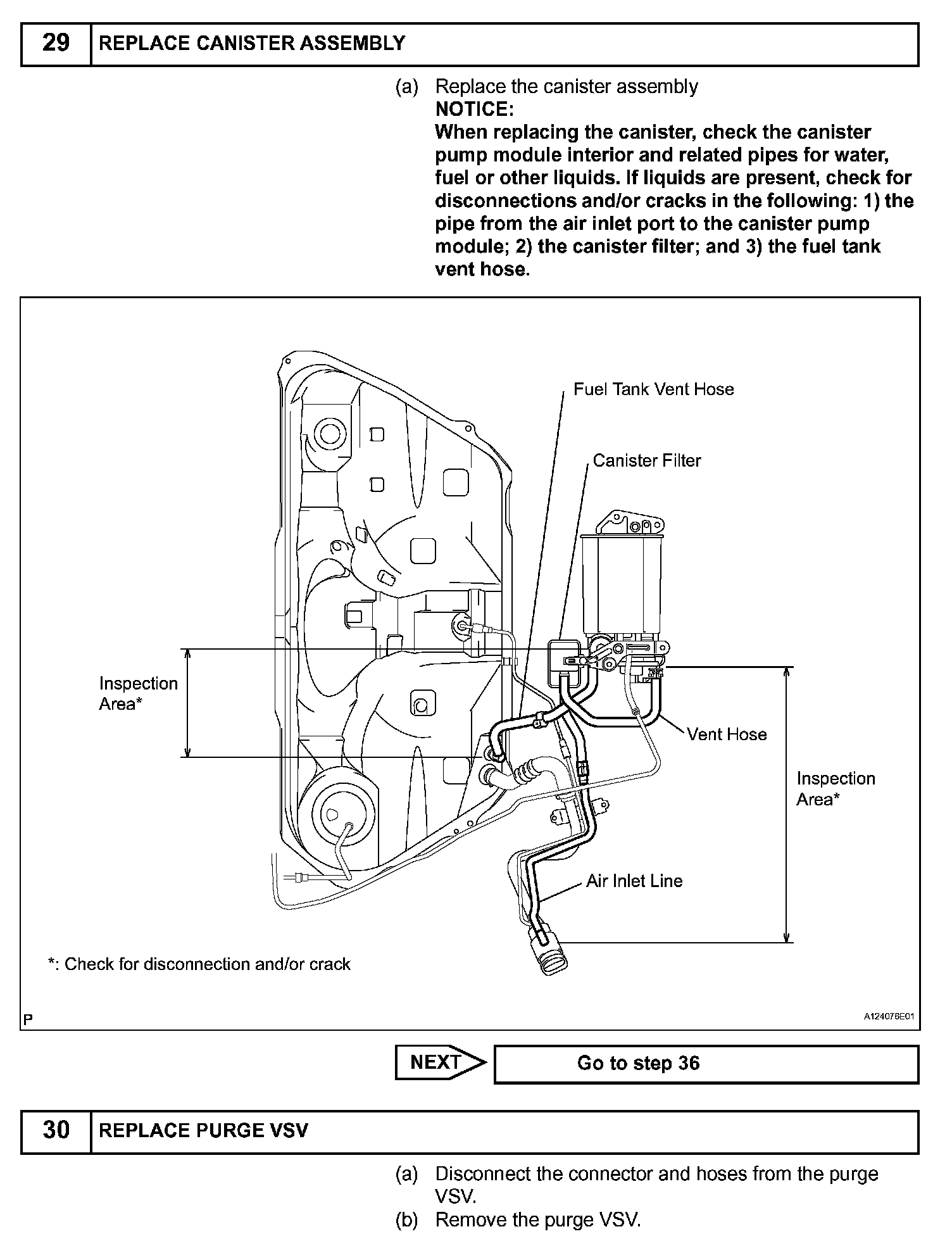 | 29 | REPLACE CANISTER ASSEMBLY |
|---|---|

(a) Replace the canister assembly
NOTICE:
When replacing the canister, check the canister pump module interior and related pipes for water, fuel or other liquids. If liquids are present, check for disconnections and/or cracks in the following: 1) the pipe from the air inlet port to the canister pump module; 2) the canister filter; and 3) the fuel tank vent hose.

Fuel Tank Vent Hose
Canister Filter
Inspection Area*
Vent Hose
Inspection Area*
Air Inlet Line
*: Check for disconnection and/or crack
P
A124076E01

NEXT
Go to step 36

| 30 | REPLACE PURGE VSV |
|---|---|

(a) Disconnect the connector and hoses from the purge VSV.
(b) Remove the purge VSV.