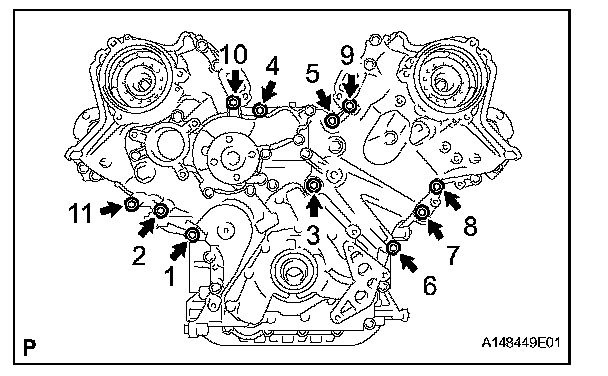 10
4
5
9
11
2
1
3
8
7
6
P
A148449E01