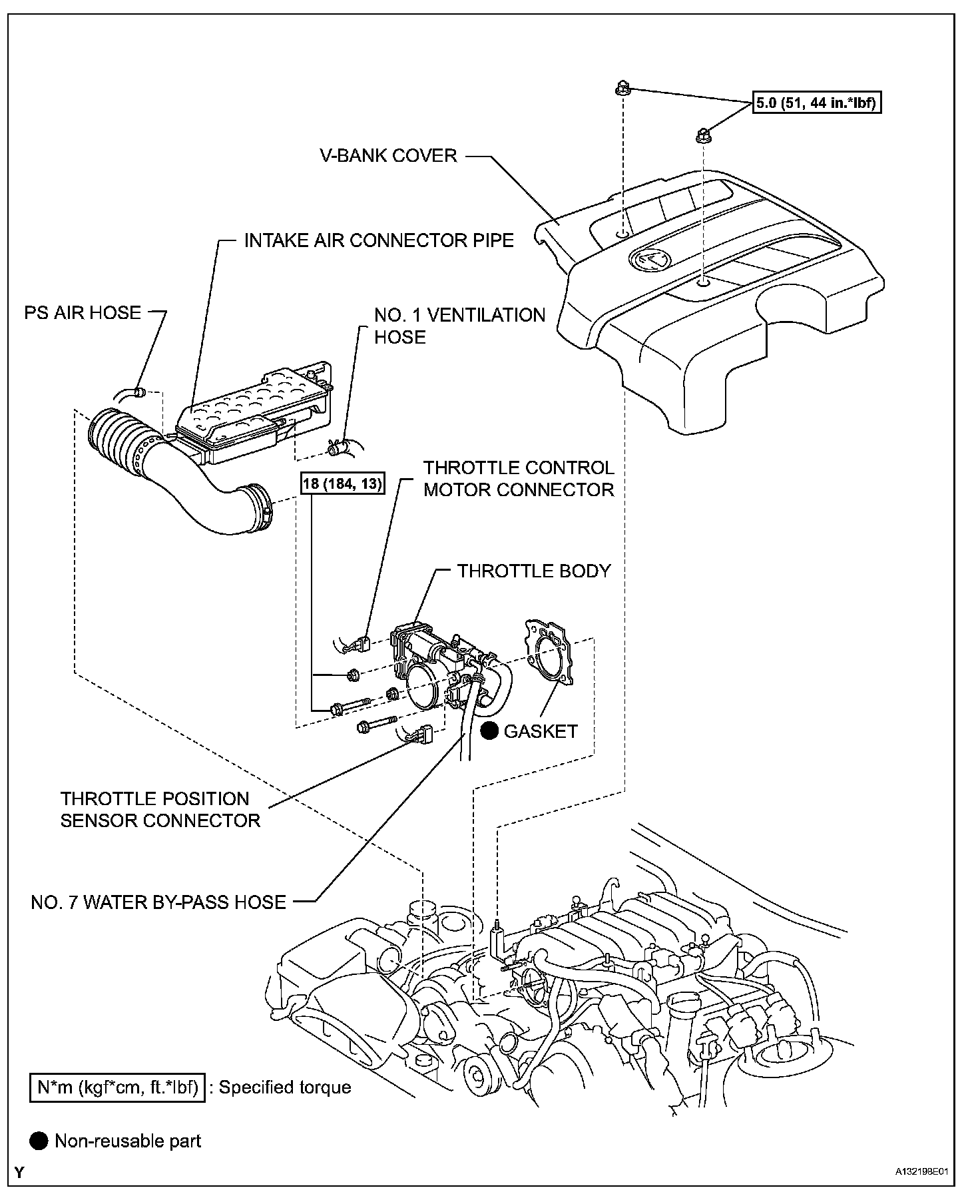 5.0 (51, 44 in.*lbf)

V-BANK COVER

INTAKE AIR CONNECTOR PIPE

PS AIR HOSE

NO. 1 VENTILATION HOSE

18 (184, 13)

THROTTLE CONTROL MOTOR CONNECTOR

THROTTLE BODY

GASKET

THROTTLE POSITION SENSOR CONNECTOR

NO. 7 WATER BY-PASS HOSE

N*m (kgf*cm, ft.*lbf) : Specified torque

Non-reusable part

Y

A132198E01