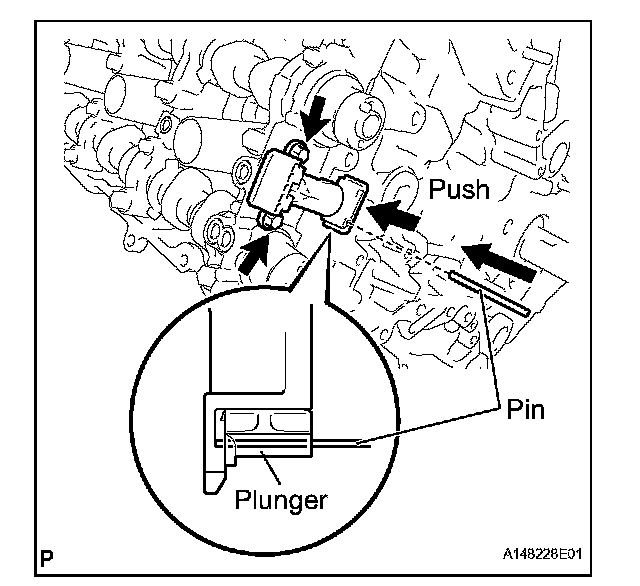 Push

Pin

Plunger

P

A148228E01