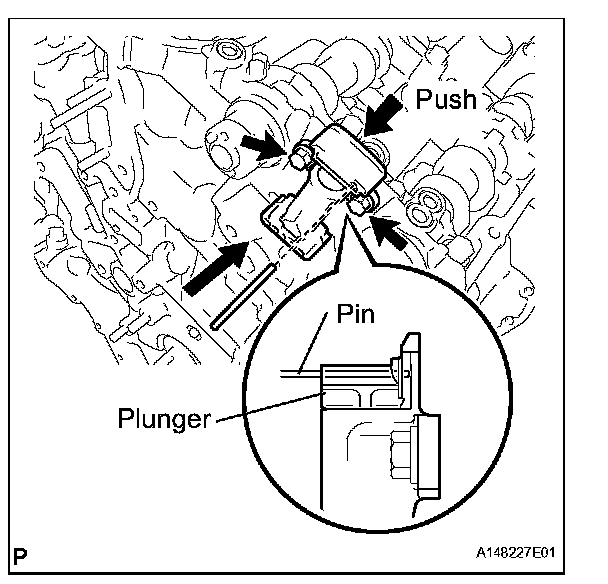 Push

Pin

Plunger

P

A148227E01