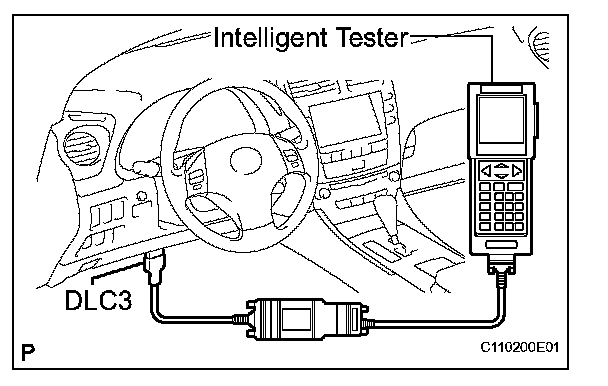 Intelligent Tester

DLC3

P

C110200E01