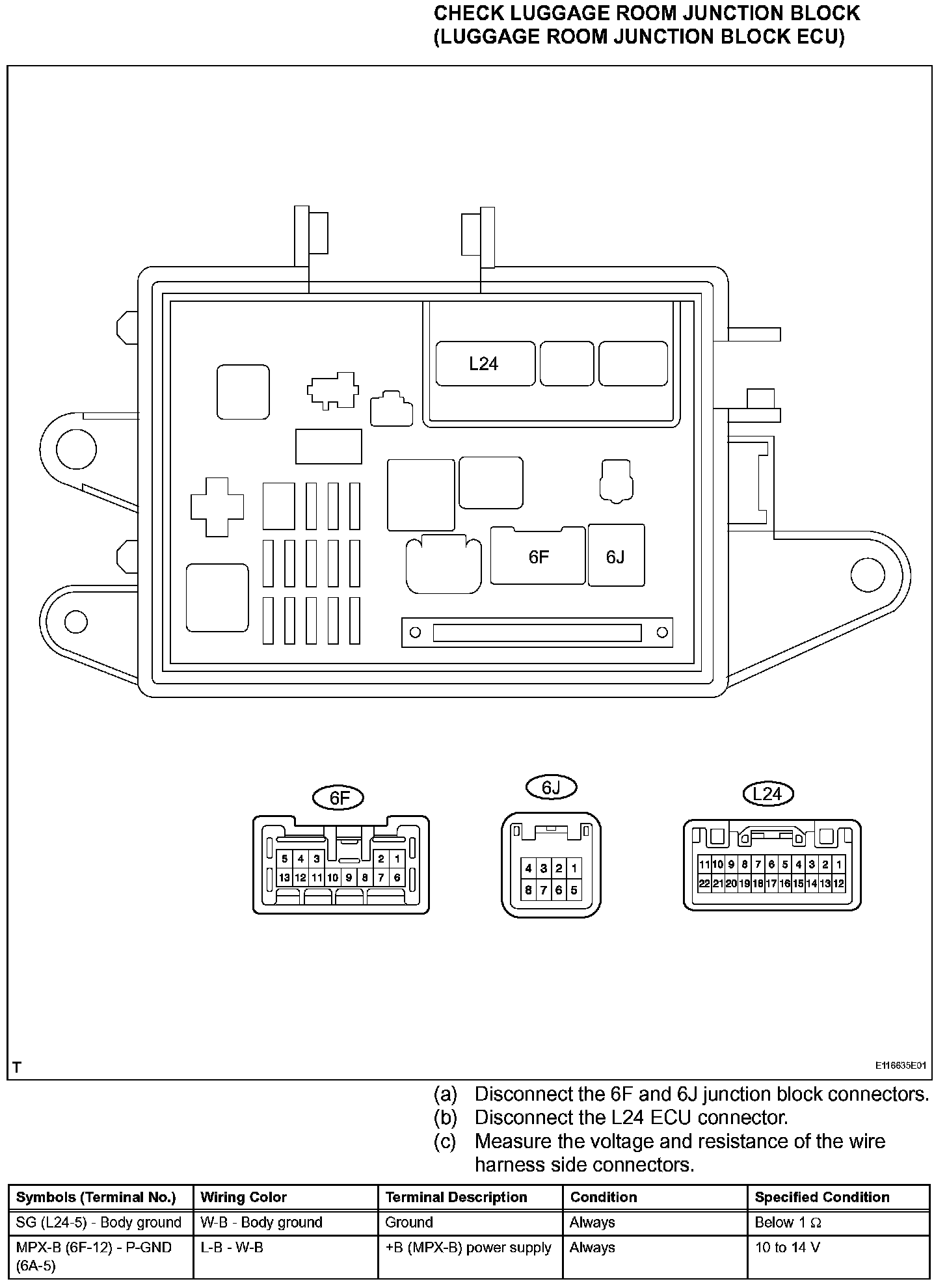 CHECK LUGGAGE ROOM JUNCTION BLOCK (LUGGAGE ROOM JUNCTION BLOCK ECU)

L24

6F

6J

6F

5 4 3 2 1
13 12 11 10 9 8 7 6

6J

4 3 2 1
8 7 6 5

L24

11 10 9 8 7 6 5 4 3 2 1
22 21 20 19 18 17 16 15 14 13 12

T

E116635E01

(a) Disconnect the 6F and 6J junction block connectors.
(b) Disconnect the L24 ECU connector.
(c) Measure the voltage and resistance of the wire harness side connectors.

| Symbols (Terminal No.) | Wiring Color | Terminal Description | Condition | Specified Condition |
|---|---|---|---|---|
| SG (L24-5) - Body ground | W-B - Body ground | Ground | Always | Below 1 Ω |
| MPX-B (6F-12) - P-GND (6A-5) | L-B - W-B | +B (MPX-B) power supply | Always | 10 to 14 V |