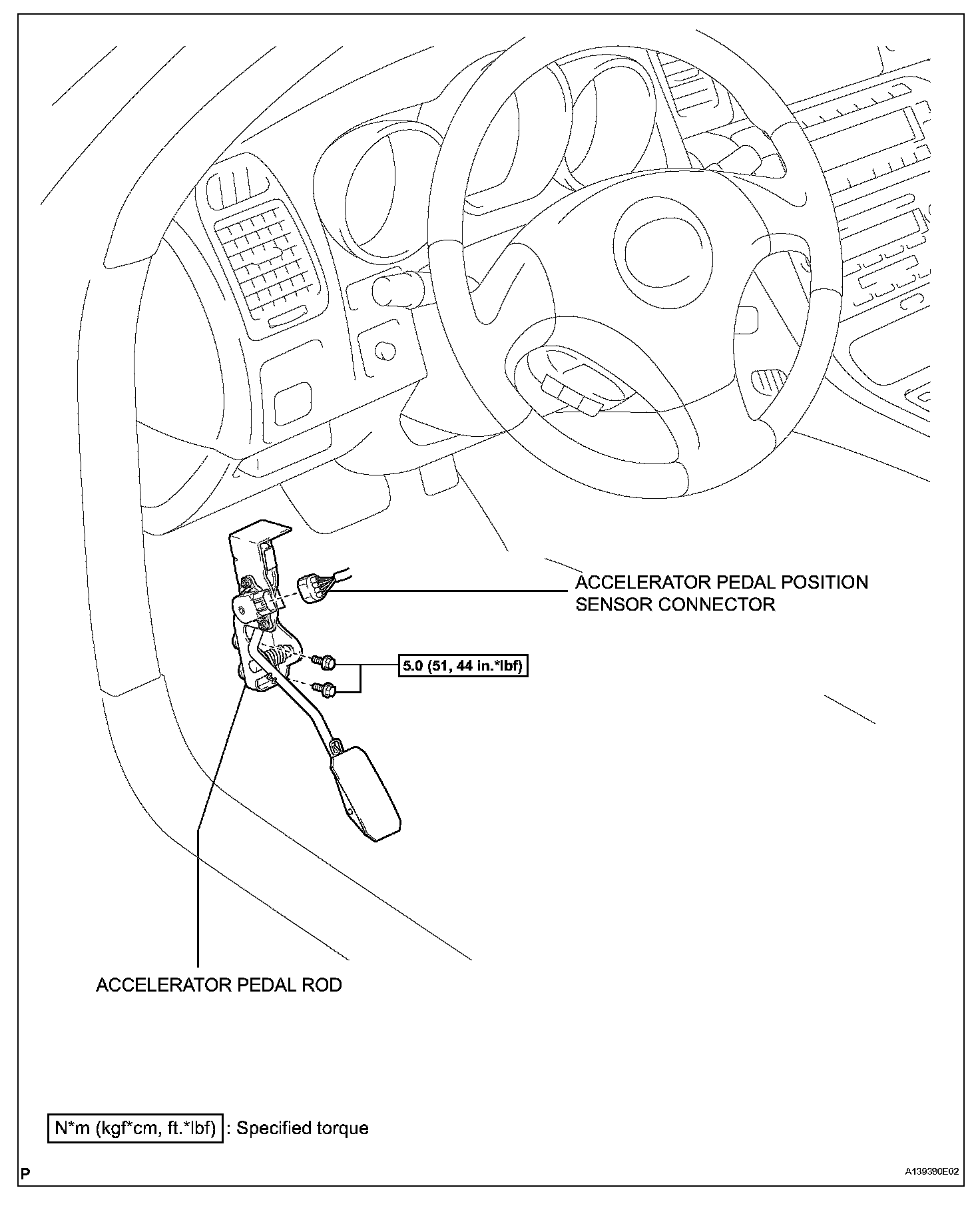 ACCELERATOR PEDAL POSITION SENSOR CONNECTOR

5.0 (51, 44 in.*lbf)

ACCELERATOR PEDAL ROD

N*m (kgf*cm, ft.*lbf) : Specified torque

P

A139380E02