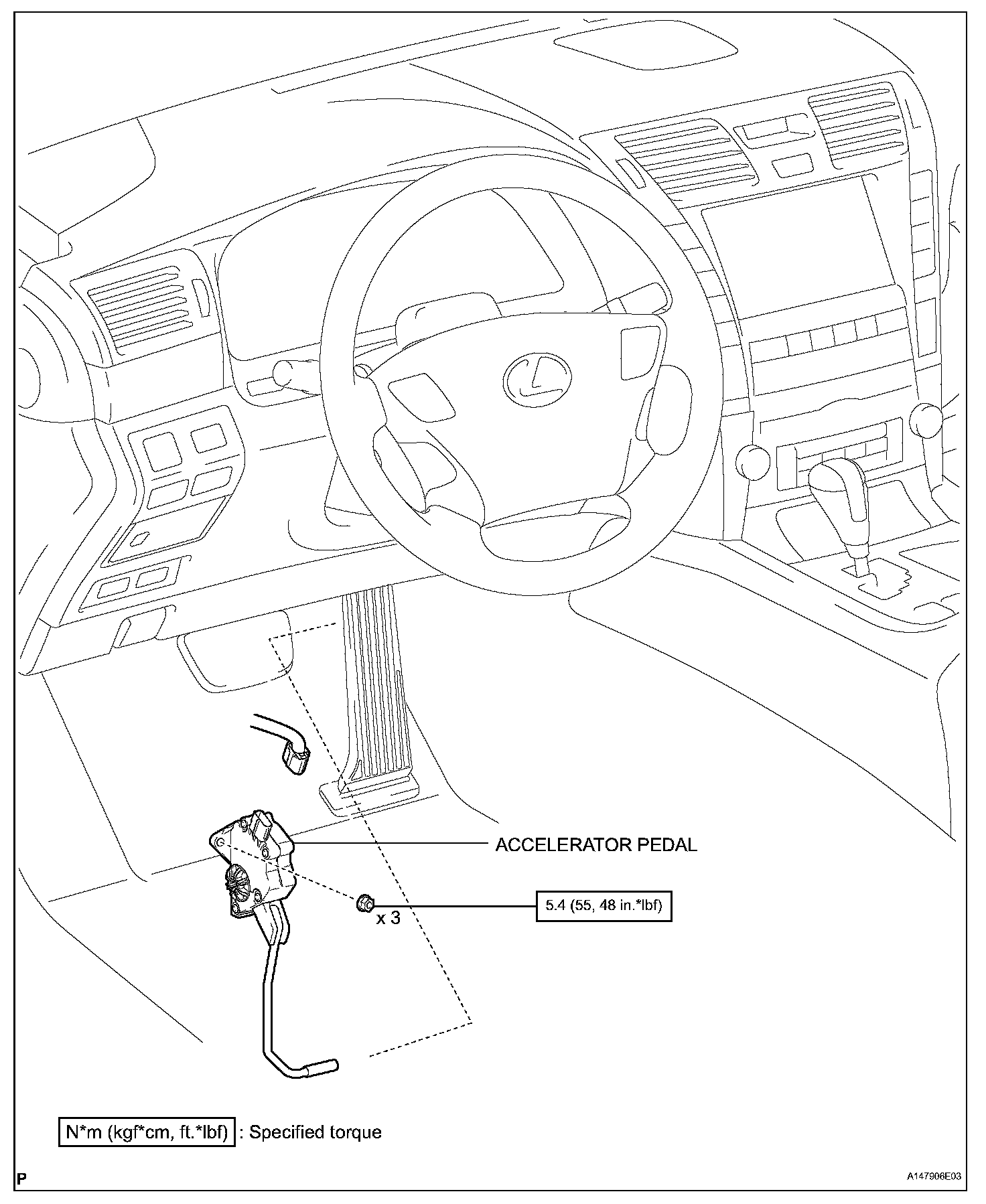 ACCELERATOR PEDAL

x 3

5.4 (55, 48 in.*lbf)

N*m (kgf*cm, ft.*lbf) : Specified torque

P

A147906E03