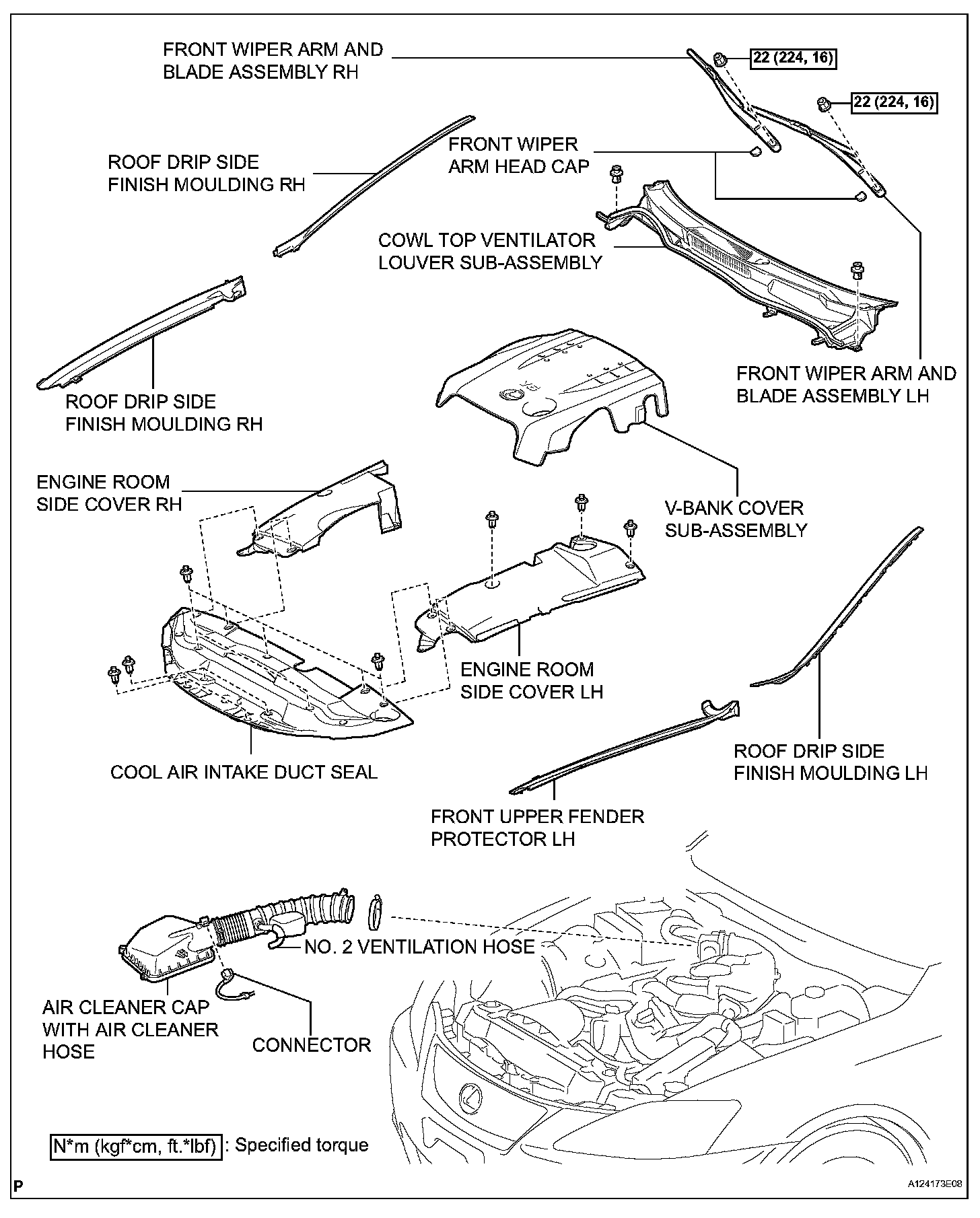 FRONT WIPER ARM AND BLADE ASSEMBLY RH

22 (224, 16)

22 (224, 16)

ROOF DRIP SIDE FINISH MOULDING RH

FRONT WIPER ARM HEAD CAP

COWL TOP VENTILATOR LOUVER SUB-ASSEMBLY

ROOF DRIP SIDE FINISH MOULDING RH

FRONT WIPER ARM AND BLADE ASSEMBLY LH

ENGINE ROOM SIDE COVER RH

V-BANK COVER SUB-ASSEMBLY

ENGINE ROOM SIDE COVER LH

COOL AIR INTAKE DUCT SEAL

ROOF DRIP SIDE FINISH MOULDING LH

FRONT UPPER FENDER PROTECTOR LH

NO. 2 VENTILATION HOSE

AIR CLEANER CAP WITH AIR CLEANER HOSE

CONNECTOR

N*m (kgf*cm, ft.*lbf) : Specified torque

P

A124173E08