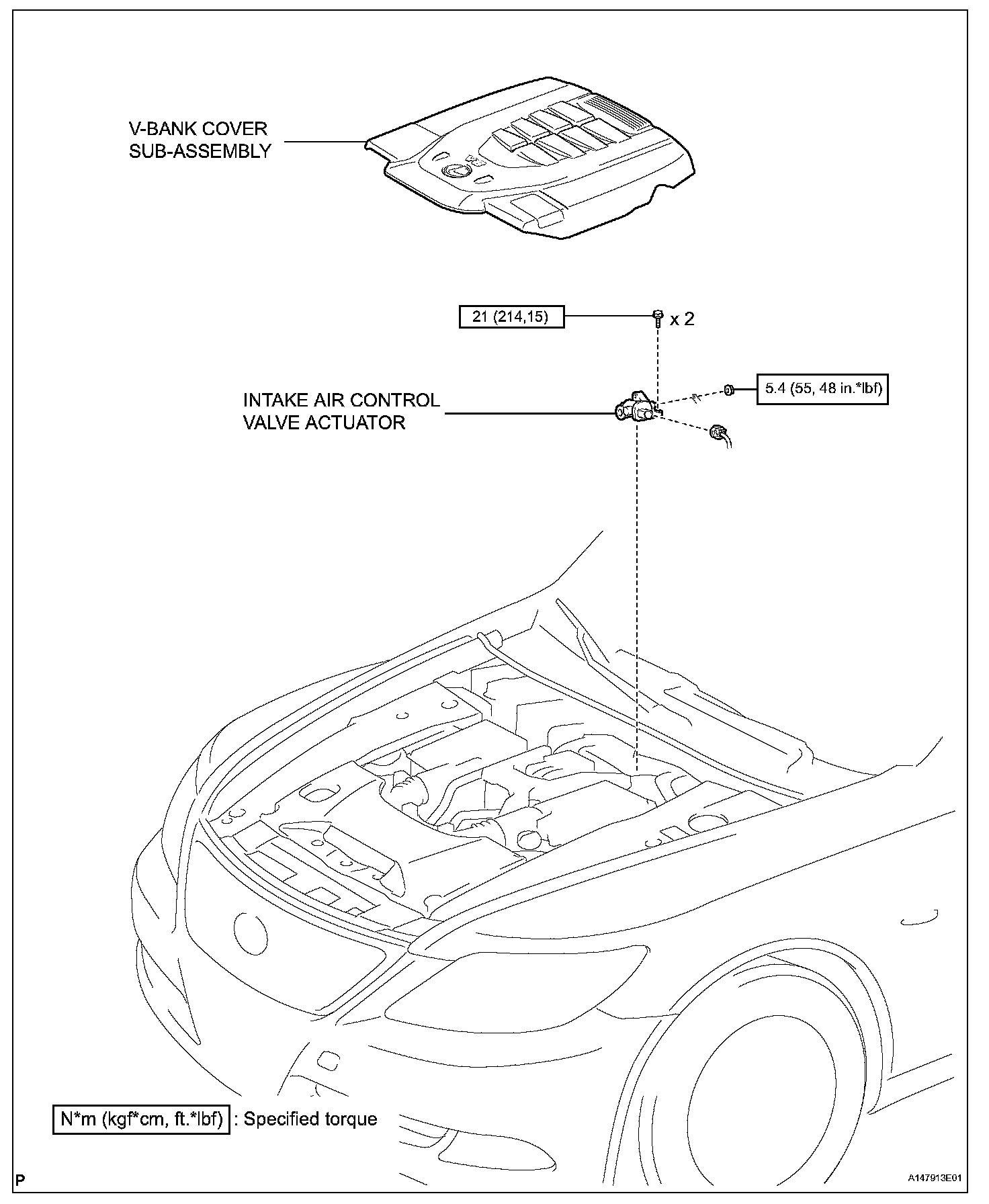 V-BANK COVER SUB-ASSEMBLY

21 (214,15)

x 2

INTAKE AIR CONTROL VALVE ACTUATOR

5.4 (55, 48 in.*lbf)

N*m (kgf*cm, ft.*lbf) : Specified torque

P

A147913E01