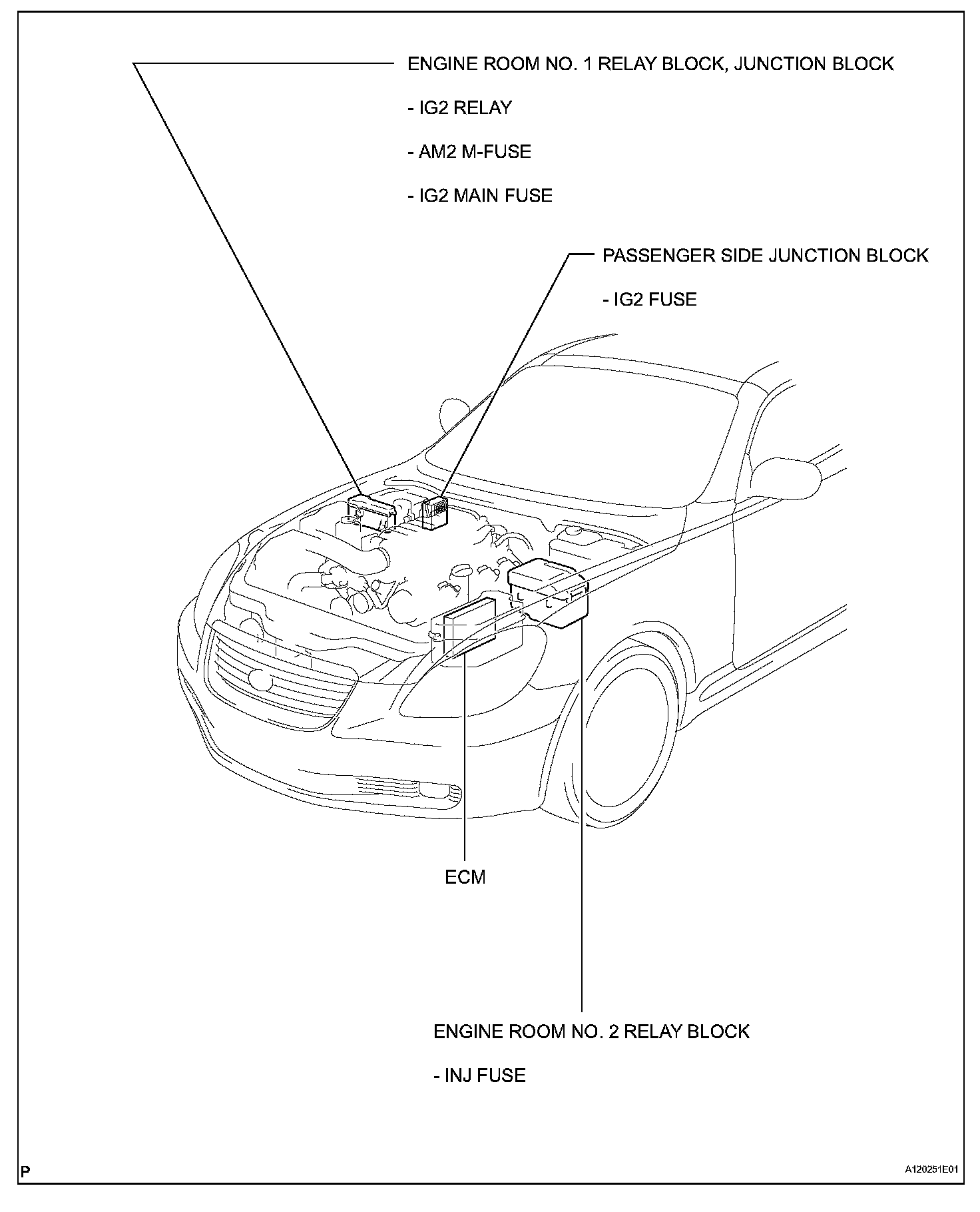 ENGINE ROOM NO. 1 RELAY BLOCK, JUNCTION BLOCK

- IG2 RELAY

- AM2 M-FUSE

- IG2 MAIN FUSE

PASSENGER SIDE JUNCTION BLOCK

- IG2 FUSE

ECM

ENGINE ROOM NO. 2 RELAY BLOCK

- INJ FUSE

P

A120251E01