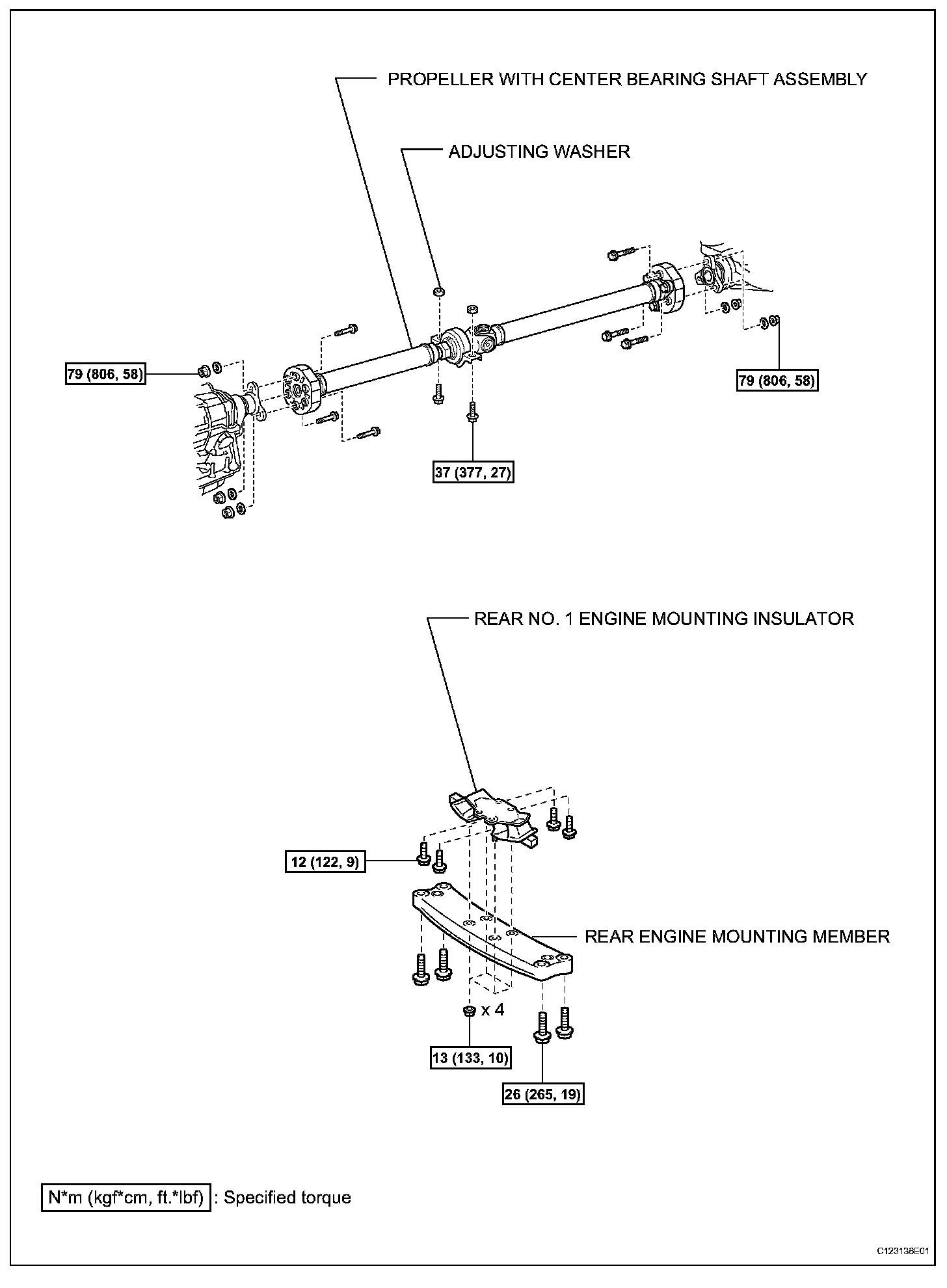 PROPELLER WITH CENTER BEARING SHAFT ASSEMBLY

ADJUSTING WASHER

79 (806, 58)

79 (806, 58)

37 (377, 27)

REAR NO. 1 ENGINE MOUNTING INSULATOR

12 (122, 9)

REAR ENGINE MOUNTING MEMBER

x 4

13 (133, 10)

26 (265, 19)

N*m (kgf*cm, ft.*lbf) : Specified torque

C123136E01