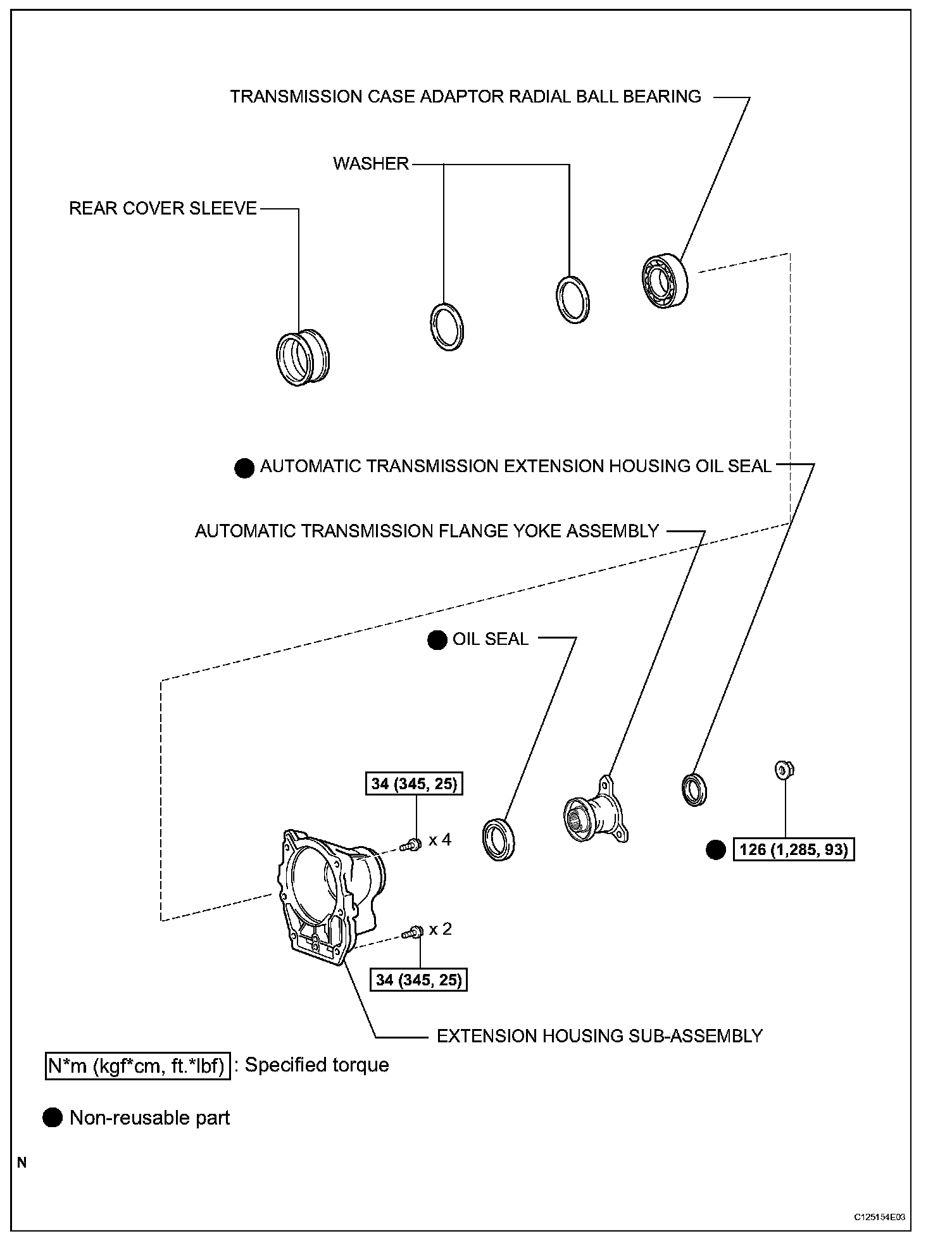 TRANSMISSION CASE ADAPTOR RADIAL BALL BEARING

WASHER

REAR COVER SLEEVE

AUTOMATIC TRANSMISSION EXTENSION HOUSING OIL SEAL

AUTOMATIC TRANSMISSION FLANGE YOKE ASSEMBLY

OIL SEAL

34 (345, 25)

x 4

126 (1,285, 93)

x 2

34 (345, 25)

EXTENSION HOUSING SUB-ASSEMBLY

N*m (kgf*cm, ft.*lbf) : Specified torque

Non-reusable part

N

C125154E03