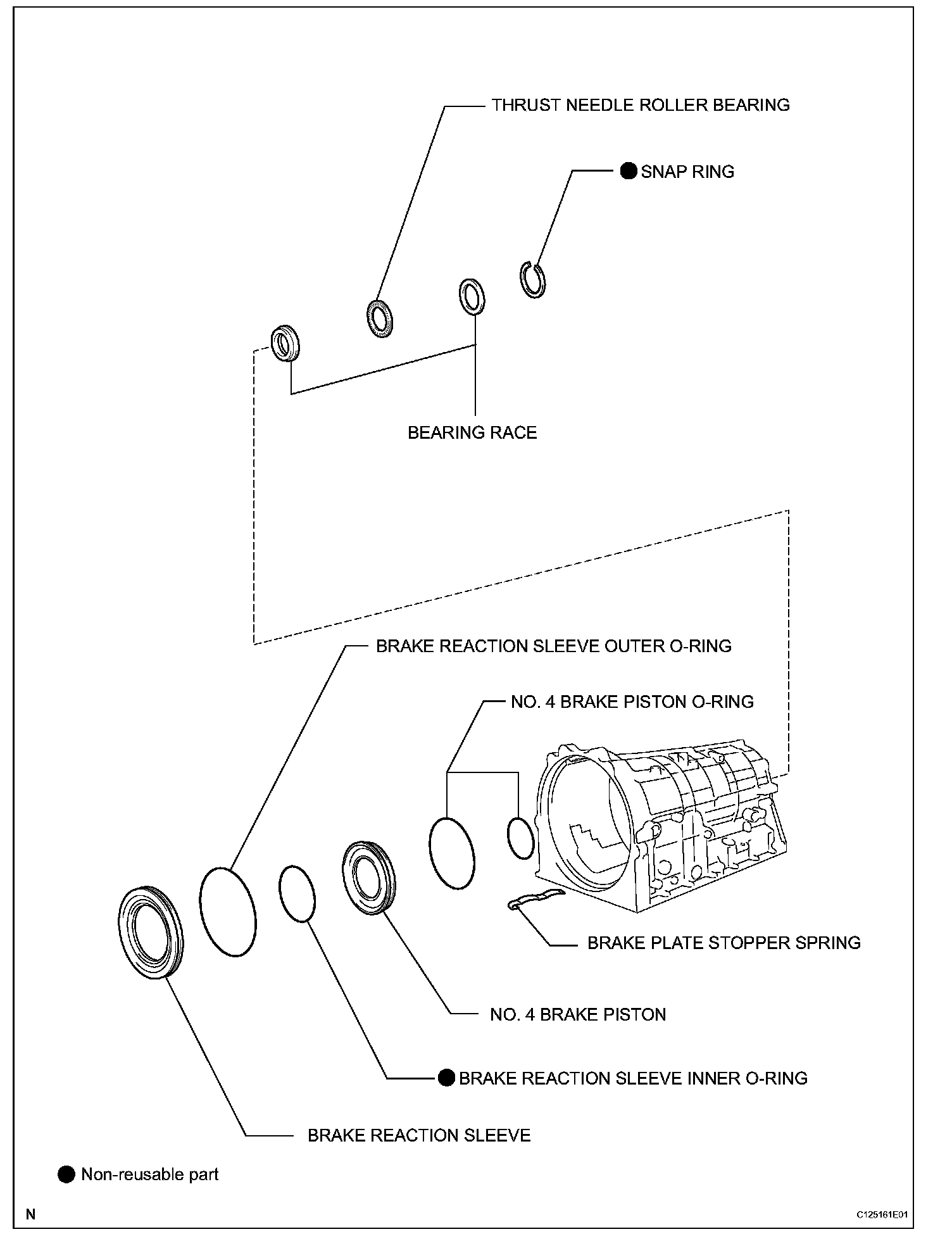 THRUST NEEDLE ROLLER BEARING

● SNAP RING

BEARING RACE

BRAKE REACTION SLEEVE OUTER O-RING

NO. 4 BRAKE PISTON O-RING

BRAKE PLATE STOPPER SPRING

NO. 4 BRAKE PISTON

● BRAKE REACTION SLEEVE INNER O-RING

BRAKE REACTION SLEEVE

● Non-reusable part

N

C125161E01