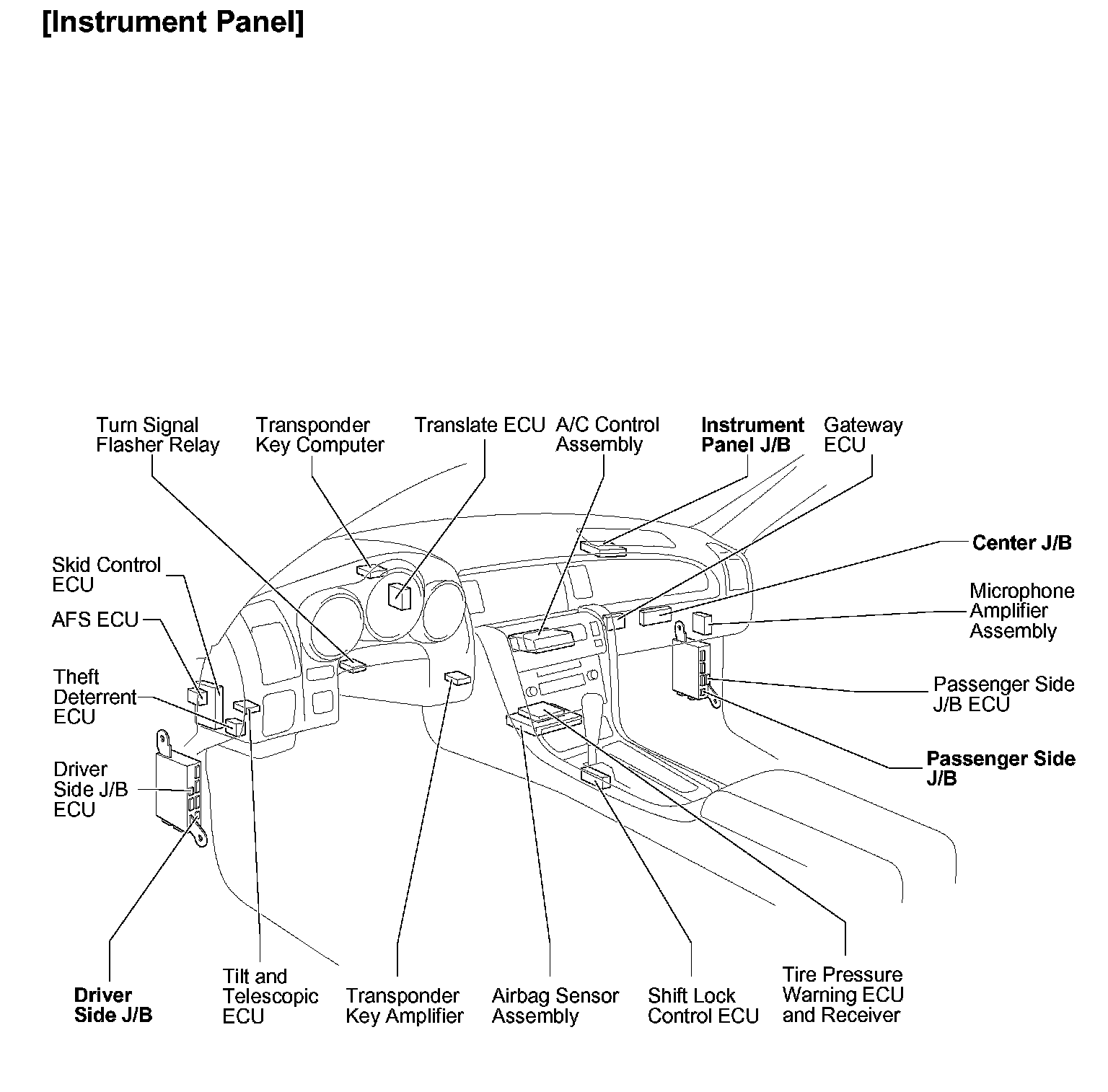 [Instrument Panel]

Turn Signal Flasher Relay

Transponder Key Computer

Translate ECU

A/C Control Assembly

Instrument Panel J/B

Gateway ECU

Skid Control ECU

AFS ECU

Theft Deterrent ECU

Driver Side J/B ECU

Center J/B

Microphone Amplifier Assembly

Passenger Side J/B ECU

Passenger Side J/B

Driver Side J/B

Tilt and Telescopic ECU

Transponder Key Amplifier

Airbag Sensor Assembly

Shift Lock Control ECU

Tire Pressure Warning ECU and Receiver