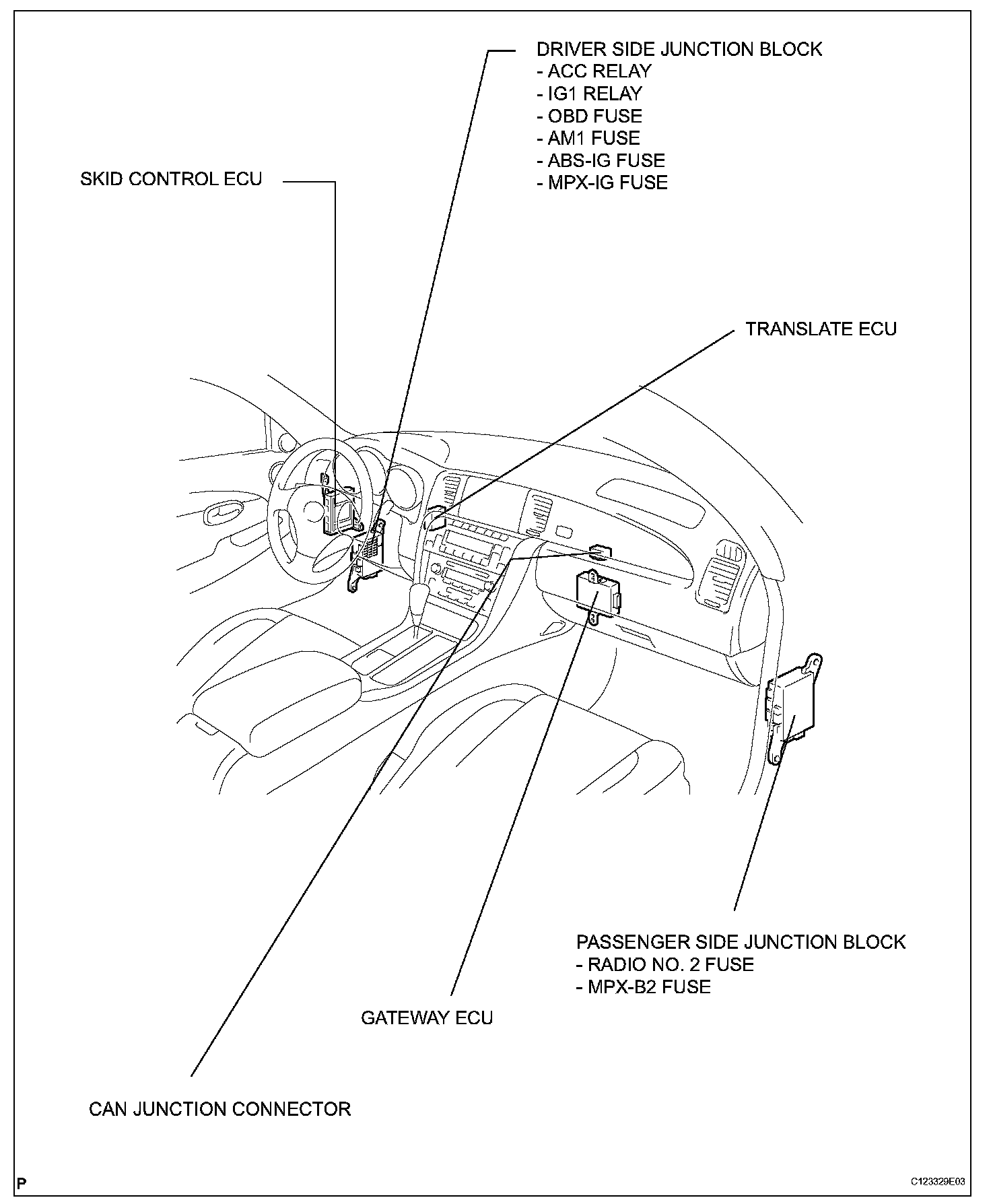 DRIVER SIDE JUNCTION BLOCK
- ACC RELAY
- IG1 RELAY
- OBD FUSE
- AM1 FUSE
- ABS-IG FUSE
- MPX-IG FUSE

SKID CONTROL ECU

TRANSLATE ECU

PASSENGER SIDE JUNCTION BLOCK
- RADIO NO. 2 FUSE
- MPX-B2 FUSE

GATEWAY ECU

CAN JUNCTION CONNECTOR

P

C123329E03