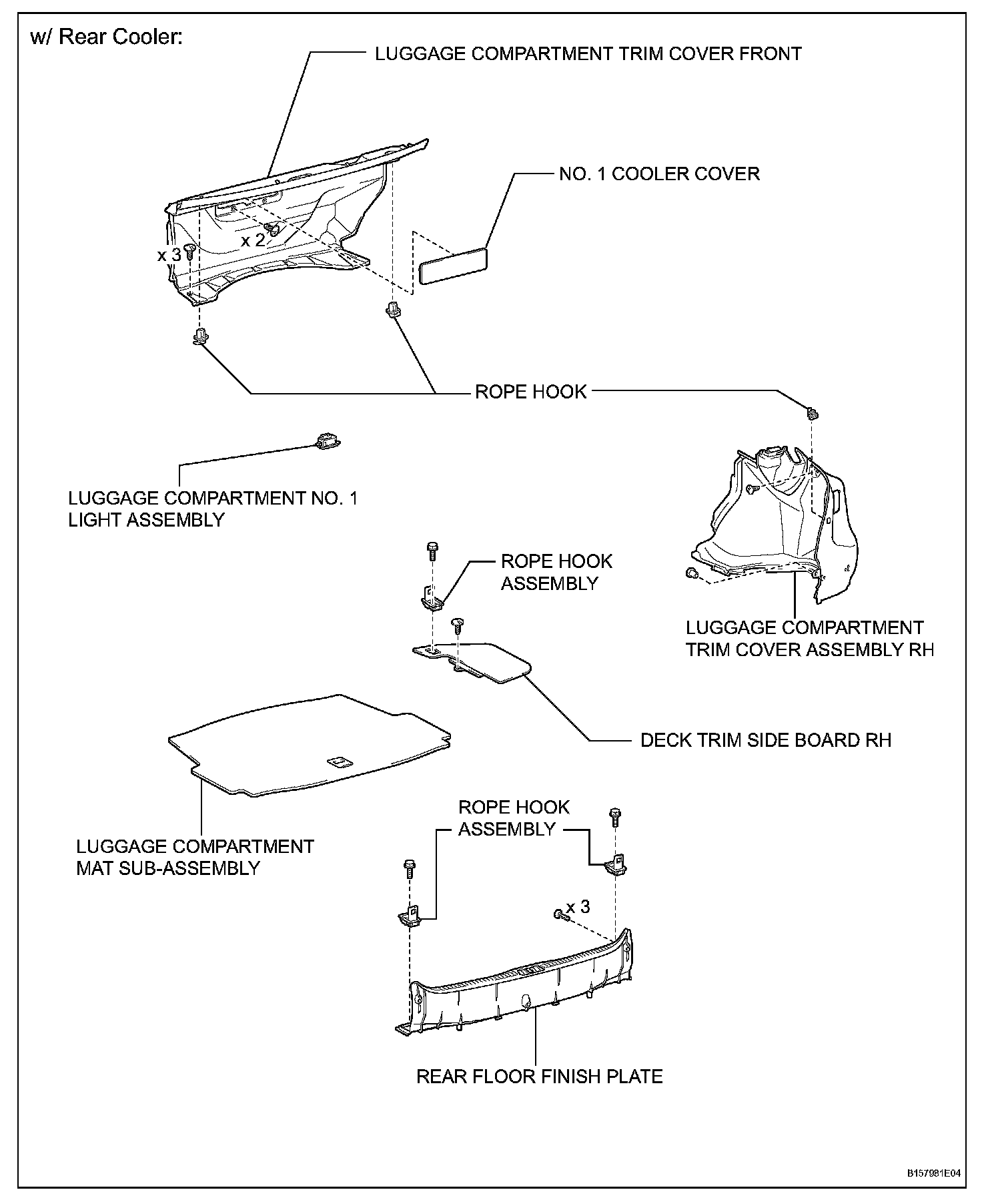 w/ Rear Cooler:

LUGGAGE COMPARTMENT TRIM COVER FRONT

NO. 1 COOLER COVER

x 2

x 3

ROPE HOOK

LUGGAGE COMPARTMENT NO. 1 LIGHT ASSEMBLY

ROPE HOOK ASSEMBLY

LUGGAGE COMPARTMENT TRIM COVER ASSEMBLY RH

DECK TRIM SIDE BOARD RH

LUGGAGE COMPARTMENT MAT SUB-ASSEMBLY

ROPE HOOK ASSEMBLY

x 3

REAR FLOOR FINISH PLATE

B157981E04