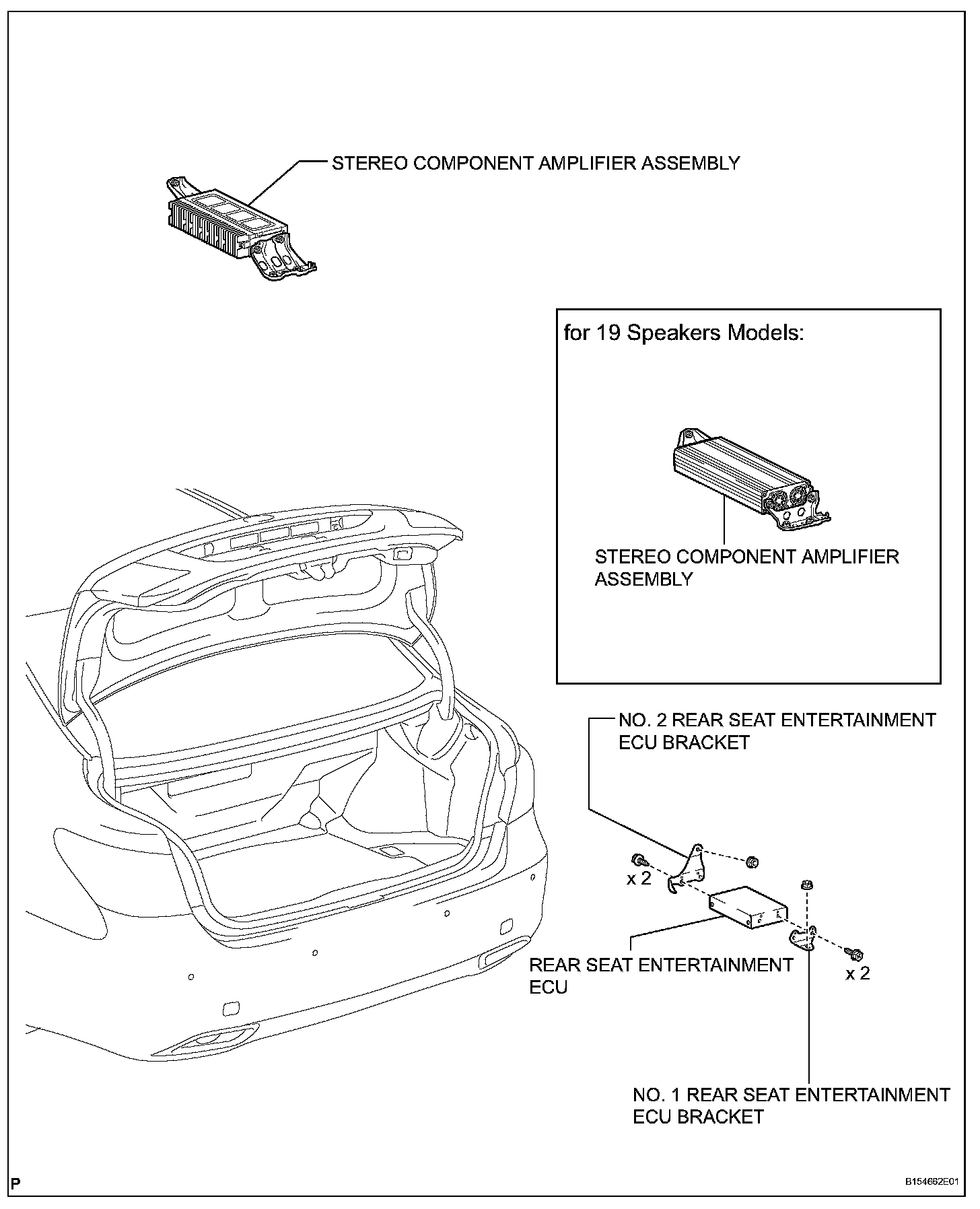 STEREO COMPONENT AMPLIFIER ASSEMBLY

for 19 Speakers Models:

STEREO COMPONENT AMPLIFIER ASSEMBLY

NO. 2 REAR SEAT ENTERTAINMENT ECU BRACKET

x 2

REAR SEAT ENTERTAINMENT ECU

x 2

NO. 1 REAR SEAT ENTERTAINMENT ECU BRACKET

P

B154662E01