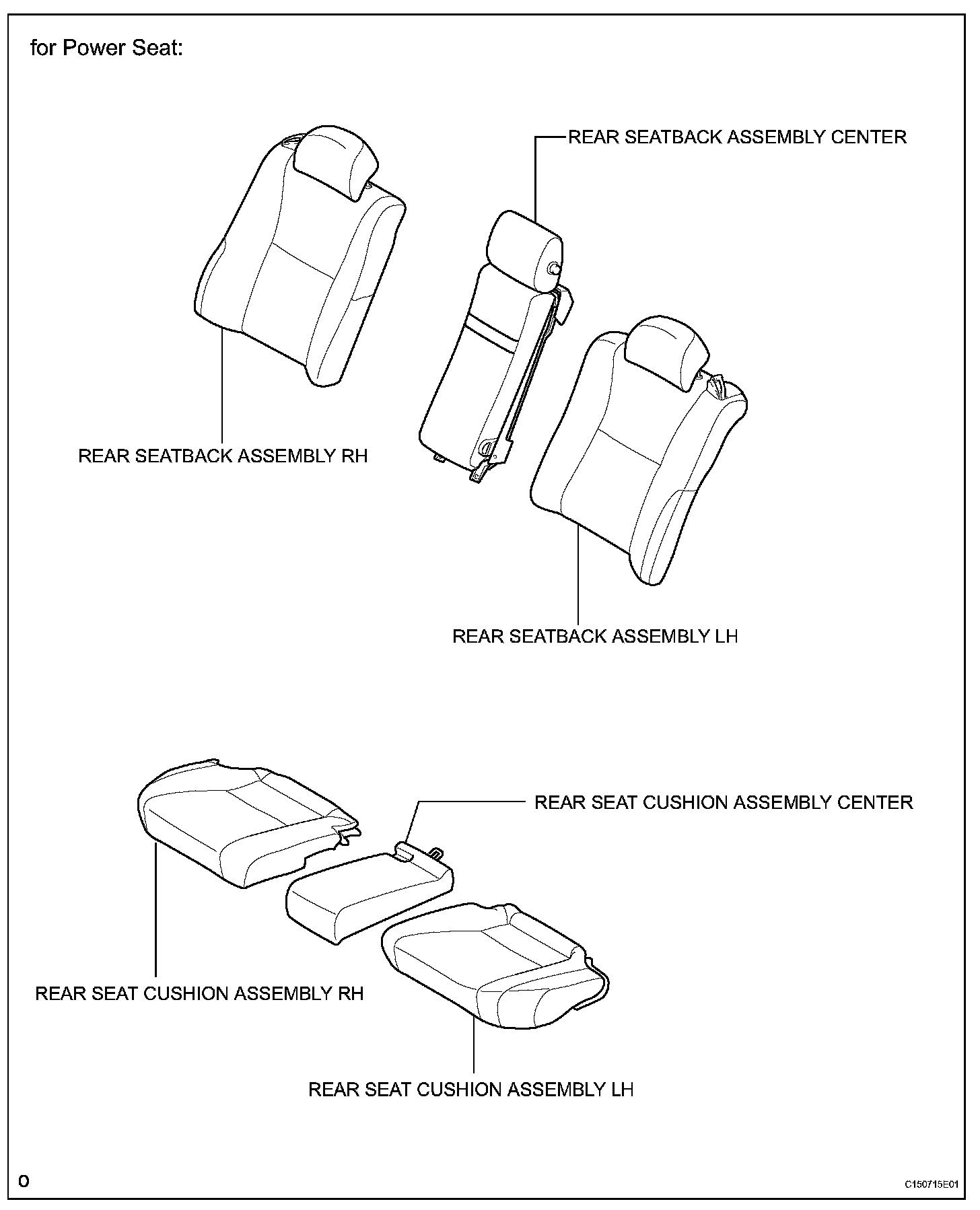 for Power Seat:

REAR SEATBACK ASSEMBLY CENTER

REAR SEATBACK ASSEMBLY RH

REAR SEATBACK ASSEMBLY LH

REAR SEAT CUSHION ASSEMBLY CENTER

REAR SEAT CUSHION ASSEMBLY RH

REAR SEAT CUSHION ASSEMBLY LH

O

C150715E01