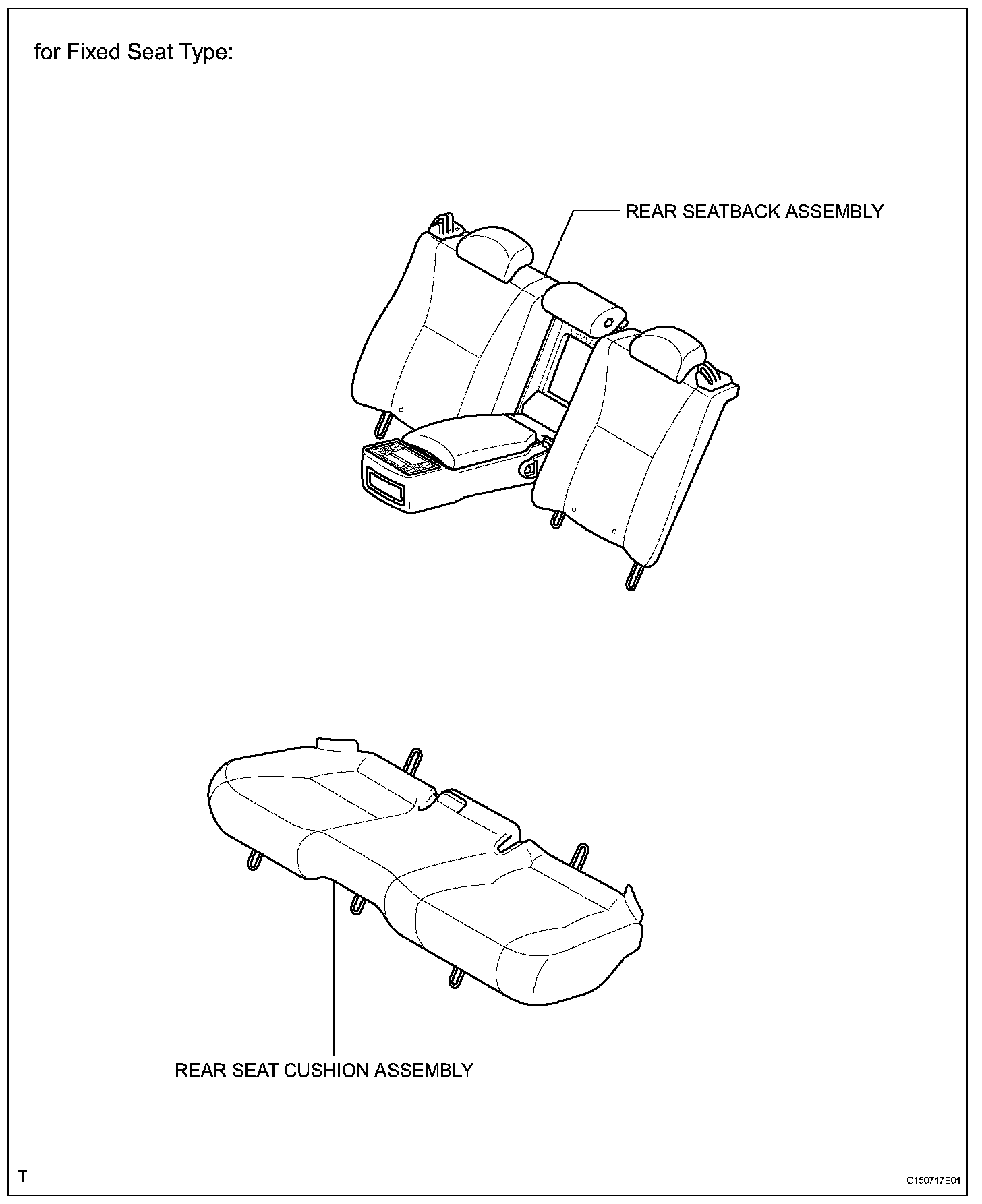 for Fixed Seat Type:

REAR SEATBACK ASSEMBLY

REAR SEAT CUSHION ASSEMBLY

T

C150717E01