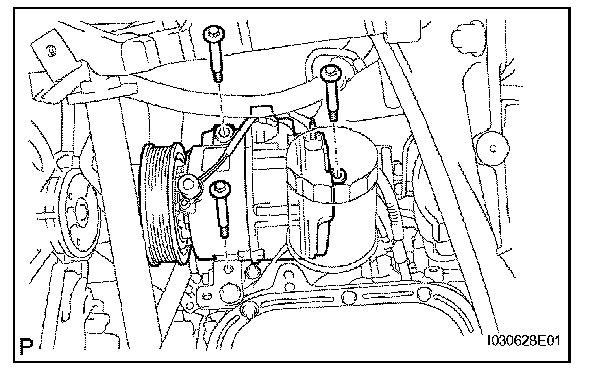 P
I030628E01