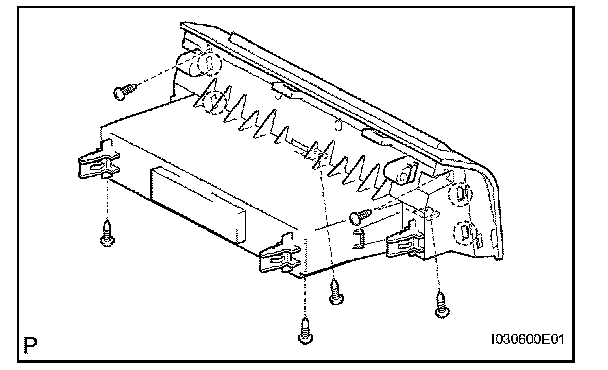 P

I030600E01