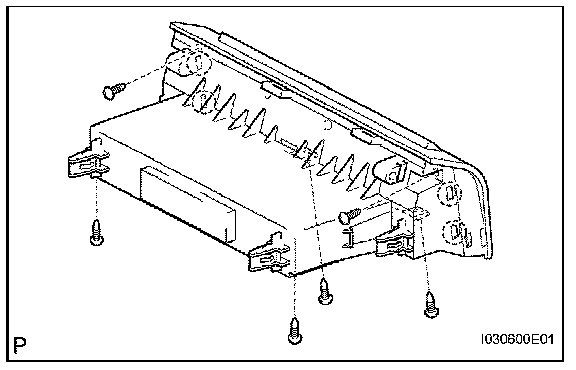 P

I030600E01