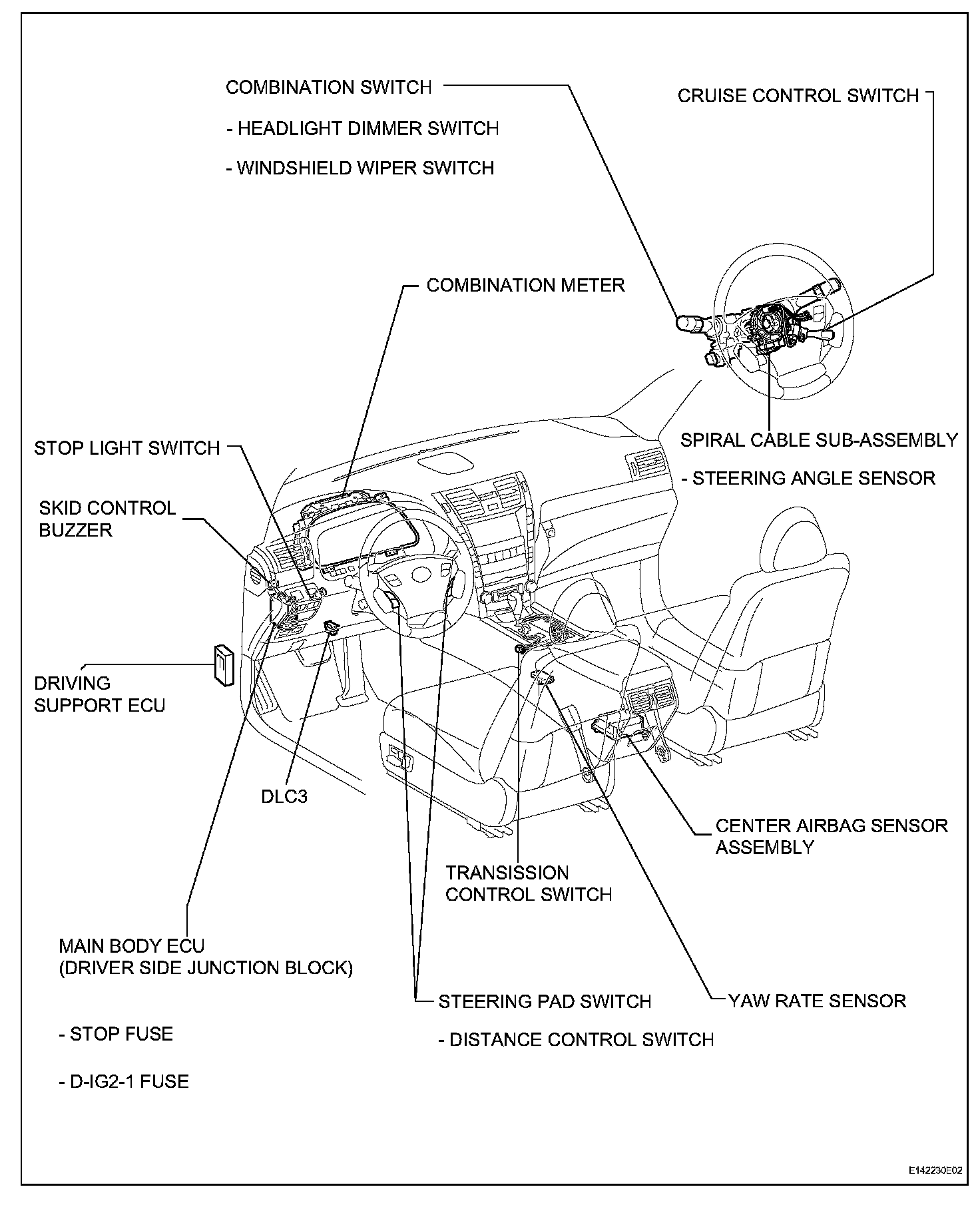 COMBINATION SWITCH

- HEADLIGHT DIMMER SWITCH

- WINDSHIELD WIPER SWITCH

CRUISE CONTROL SWITCH

COMBINATION METER

SPIRAL CABLE SUB-ASSEMBLY

- STEERING ANGLE SENSOR

STOP LIGHT SWITCH

SKID CONTROL BUZZER

DRIVING SUPPORT ECU

DLC3

CENTER AIRBAG SENSOR ASSEMBLY

TRANSISSION CONTROL SWITCH

MAIN BODY ECU (DRIVER SIDE JUNCTION BLOCK)

- STOP FUSE

- D-IG2-1 FUSE

STEERING PAD SWITCH

- DISTANCE CONTROL SWITCH

YAW RATE SENSOR

E142230E02