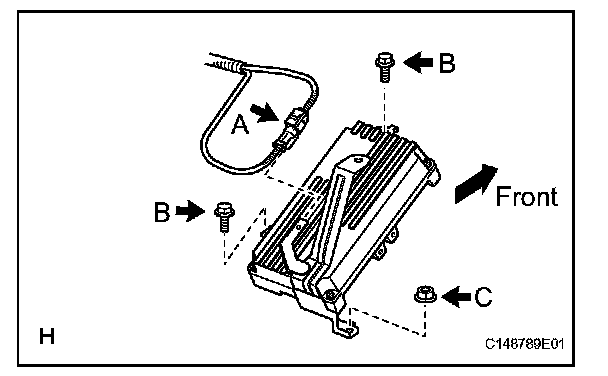 B
A
Front
B
C
H
C148789E01