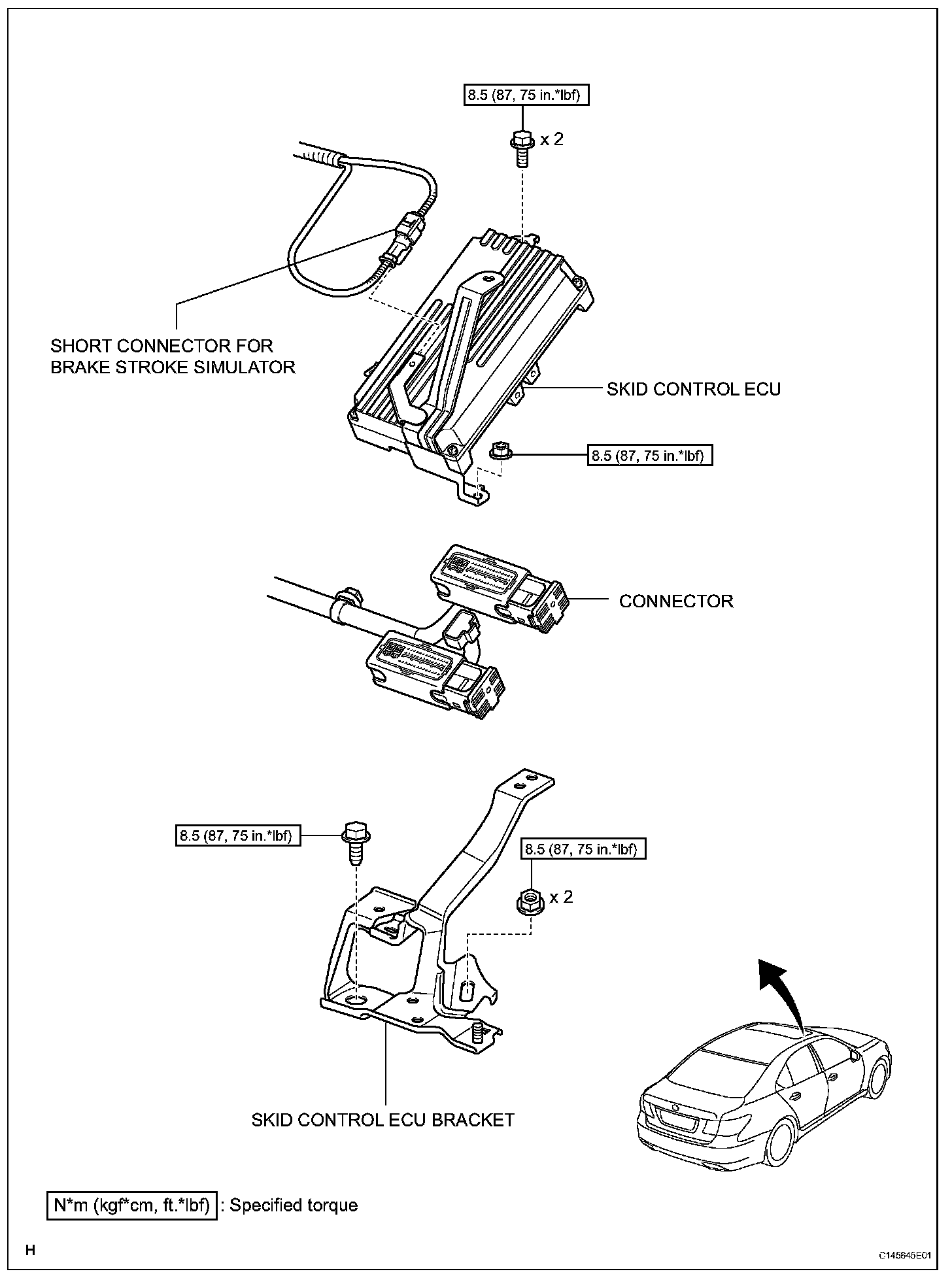 8.5 (87, 75 in.*lbf)

x 2

SHORT CONNECTOR FOR BRAKE STROKE SIMULATOR

SKID CONTROL ECU

8.5 (87, 75 in.*lbf)

CONNECTOR

8.5 (87, 75 in.*lbf)

8.5 (87, 75 in.*lbf)

x 2

SKID CONTROL ECU BRACKET

N*m (kgf*cm, ft.*lbf) : Specified torque

H

C145645E01