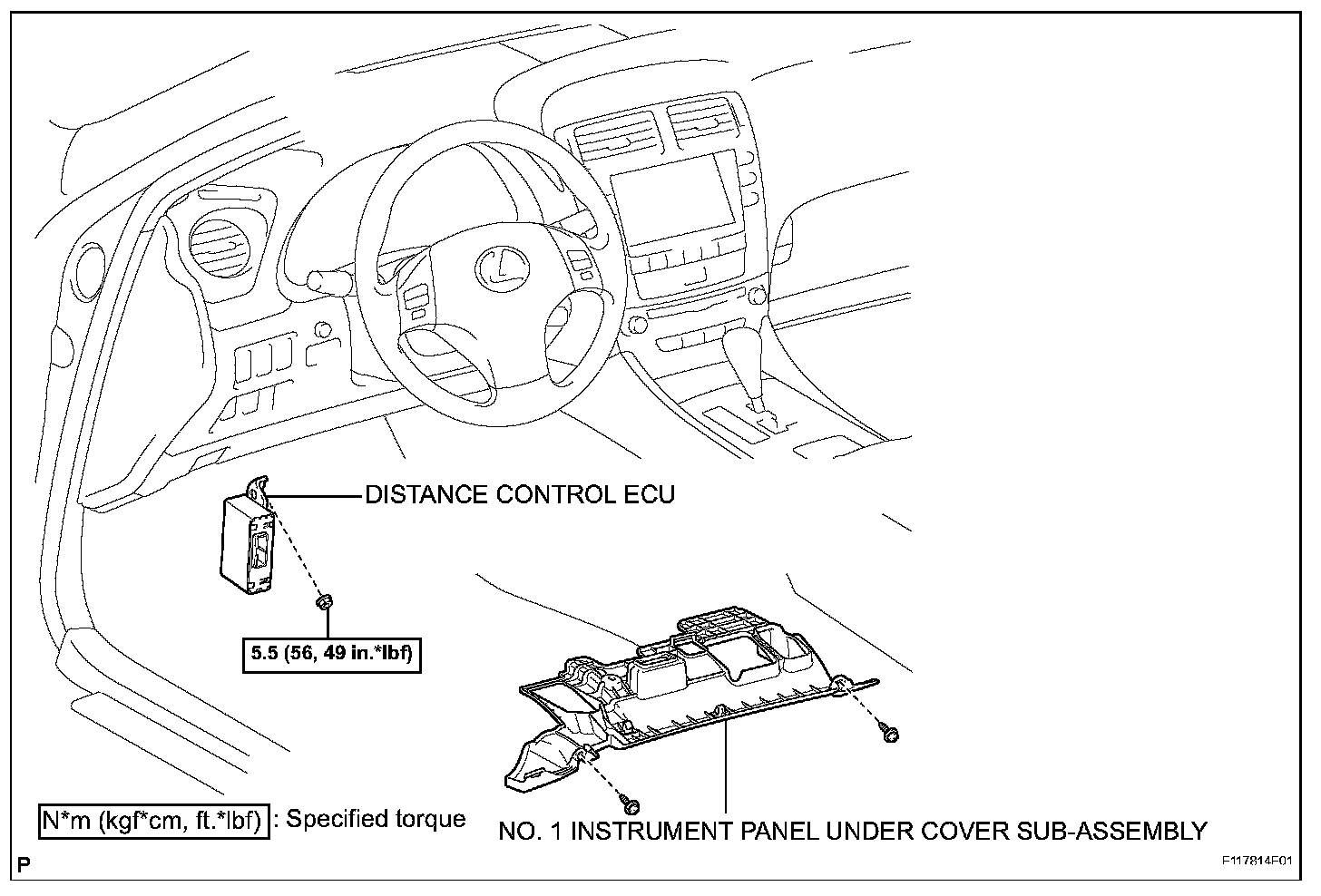 DISTANCE CONTROL ECU

5.5 (56, 49 in.*lbf)

N*m (kgf*cm, ft.*lbf) : Specified torque

NO. 1 INSTRUMENT PANEL UNDER COVER SUB-ASSEMBLY

P

F117814E01