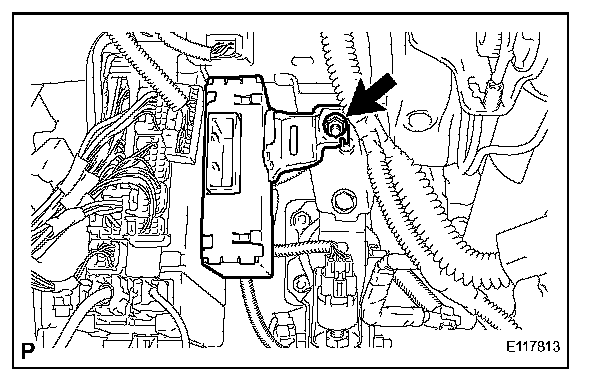 P

E117813