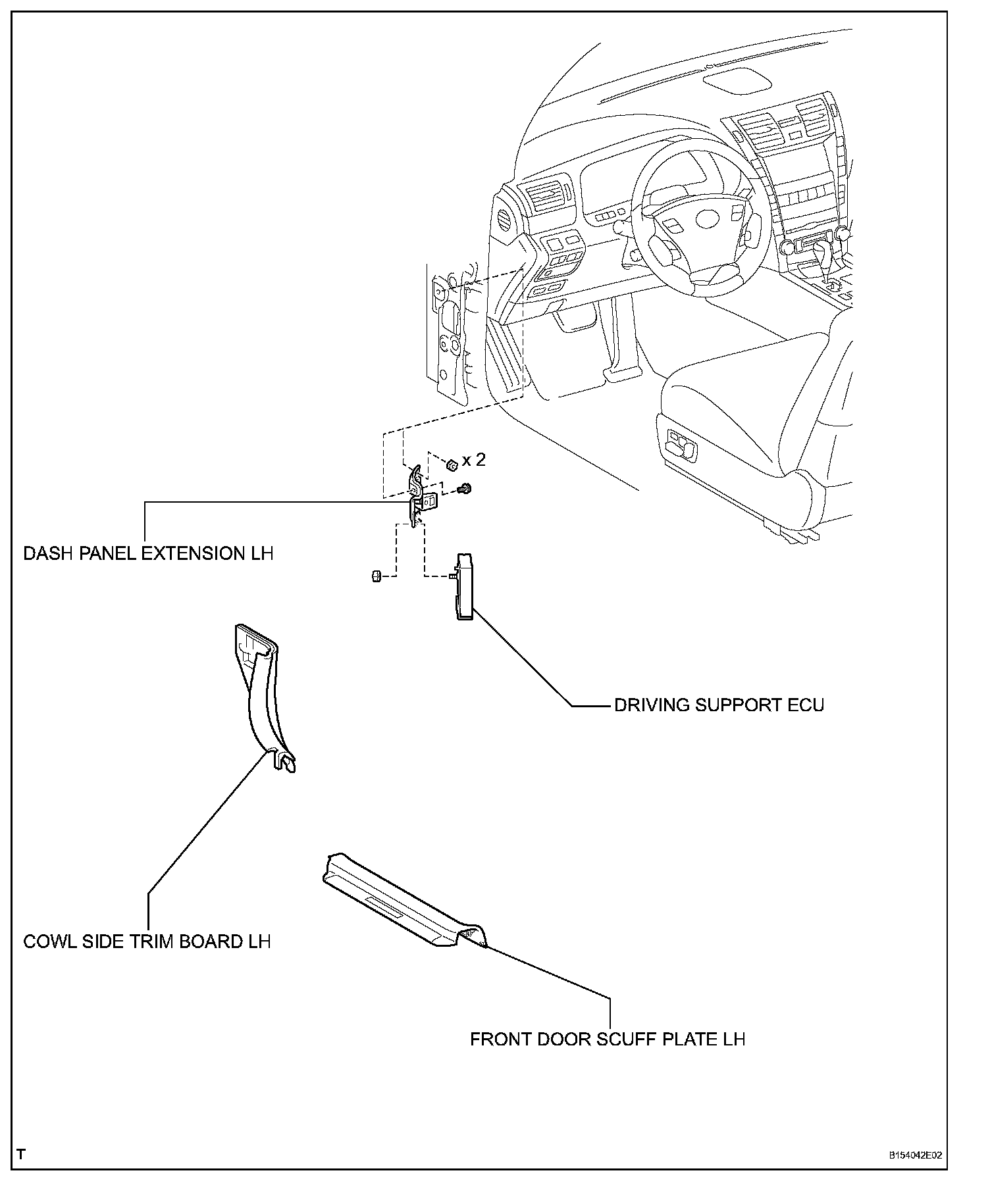 x 2

DASH PANEL EXTENSION LH

DRIVING SUPPORT ECU

COWL SIDE TRIM BOARD LH

FRONT DOOR SCUFF PLATE LH

T

B154042E02