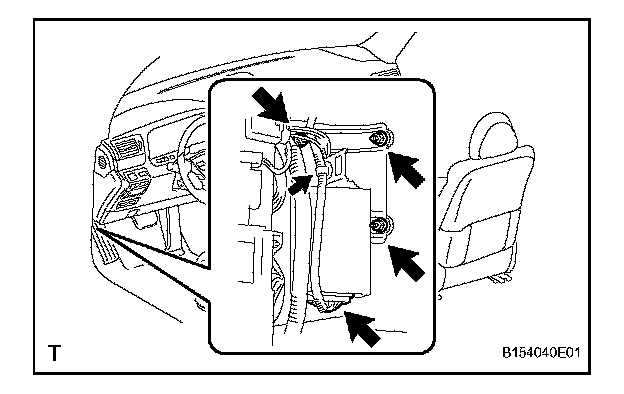 T

B154040E01