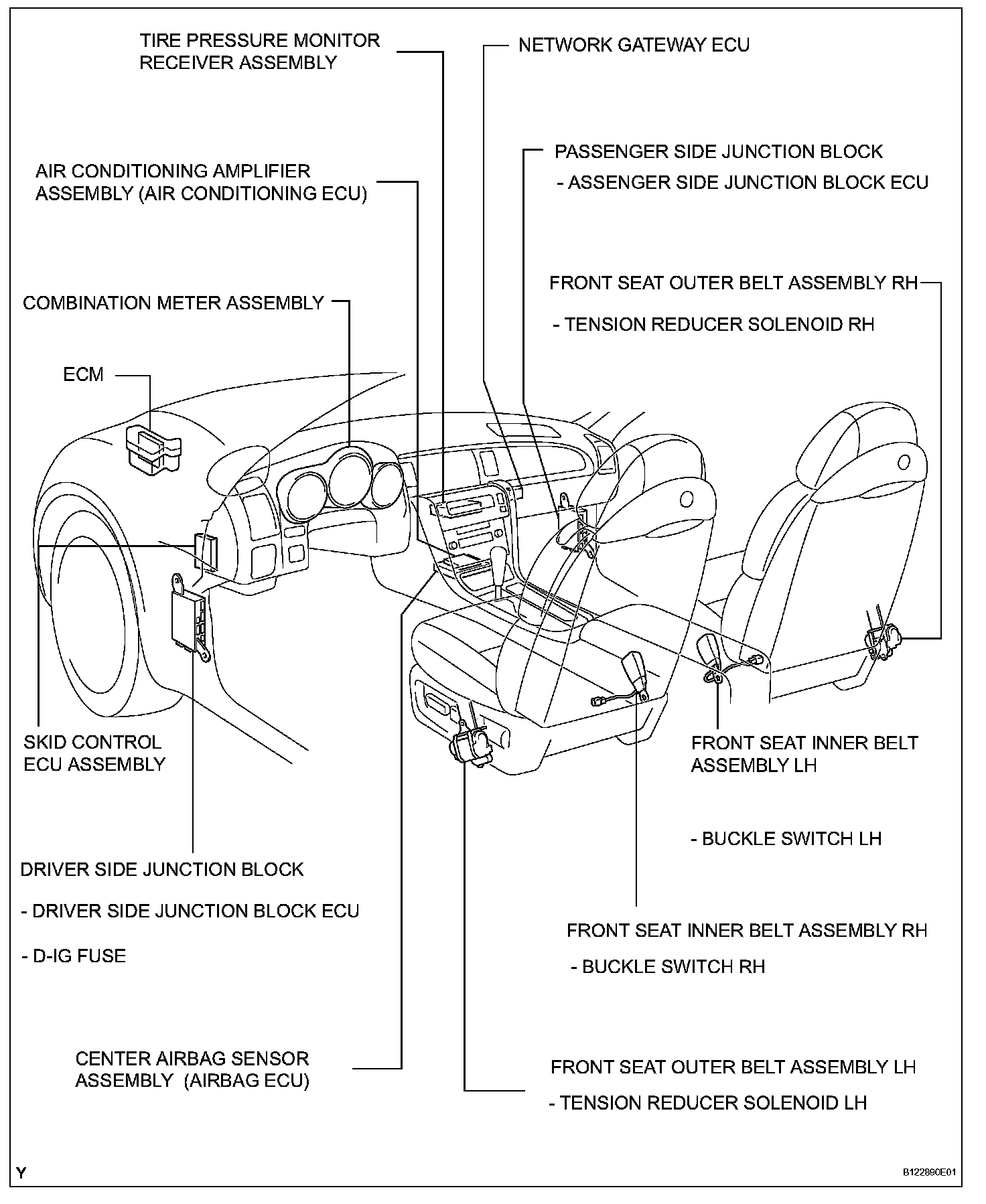 TIRE PRESSURE MONITOR RECEIVER ASSEMBLY

NETWORK GATEWAY ECU

PASSENGER SIDE JUNCTION BLOCK

- ASSENGER SIDE JUNCTION BLOCK ECU

AIR CONDITIONING AMPLIFIER ASSEMBLY (AIR CONDITIONING ECU)

FRONT SEAT OUTER BELT ASSEMBLY RH

- TENSION REDUCER SOLENOID RH

COMBINATION METER ASSEMBLY

ECM

SKID CONTROL ECU ASSEMBLY

FRONT SEAT INNER BELT ASSEMBLY LH

- BUCKLE SWITCH LH

DRIVER SIDE JUNCTION BLOCK

- DRIVER SIDE JUNCTION BLOCK ECU

- D-IG FUSE

FRONT SEAT INNER BELT ASSEMBLY RH

- BUCKLE SWITCH RH

CENTER AIRBAG SENSOR ASSEMBLY (AIRBAG ECU)

FRONT SEAT OUTER BELT ASSEMBLY LH

- TENSION REDUCER SOLENOID LH

Y

B122890E01