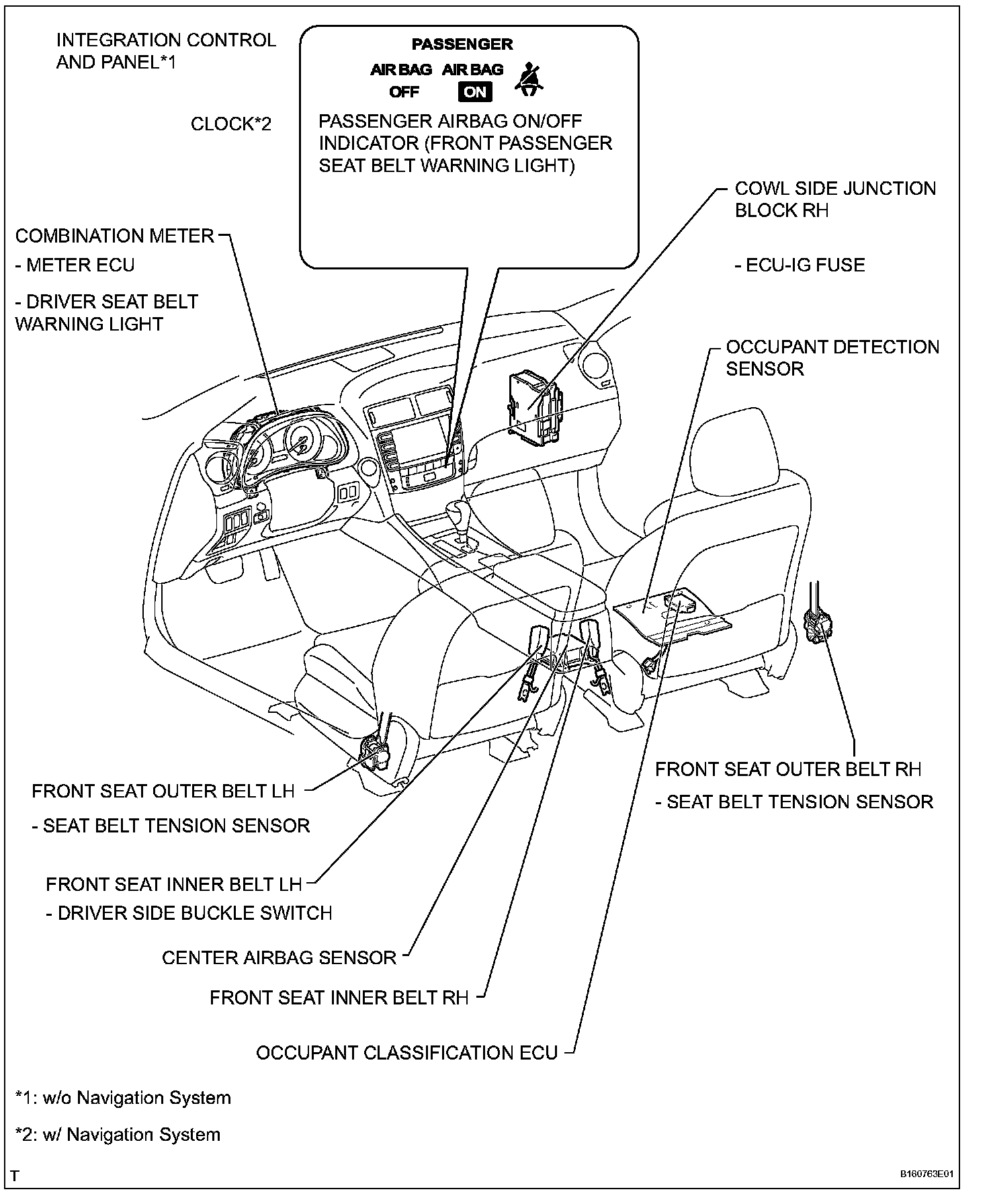 INTEGRATION CONTROL AND PANEL*1

CLOCK*2

PASSENGER

AIR BAG OFF

AIR BAG ON

PASSENGER AIRBAG ON/OFF INDICATOR (FRONT PASSENGER SEAT BELT WARNING LIGHT)

COWL SIDE JUNCTION BLOCK RH

- ECU-IG FUSE

COMBINATION METER

- METER ECU

- DRIVER SEAT BELT WARNING LIGHT

OCCUPANT DETECTION SENSOR

FRONT SEAT OUTER BELT RH

- SEAT BELT TENSION SENSOR

FRONT SEAT OUTER BELT LH

- SEAT BELT TENSION SENSOR

FRONT SEAT INNER BELT LH

- DRIVER SIDE BUCKLE SWITCH

CENTER AIRBAG SENSOR

FRONT SEAT INNER BELT RH

OCCUPANT CLASSIFICATION ECU

*1: w/o Navigation System

*2: w/ Navigation System

T

B160763E01