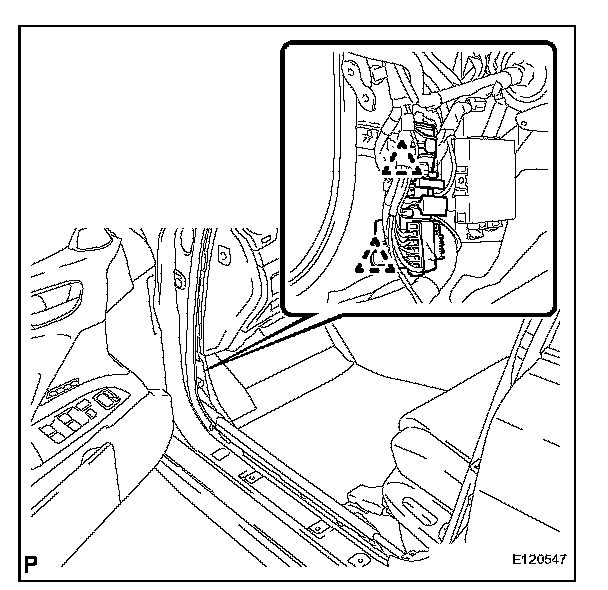 P

E120547