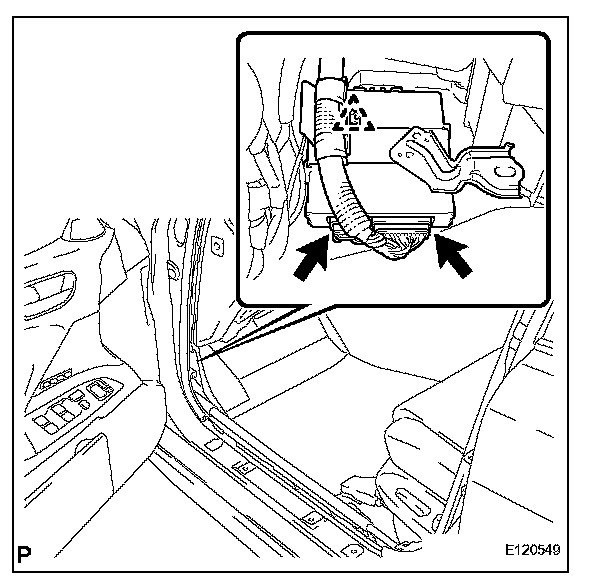 P

E120549