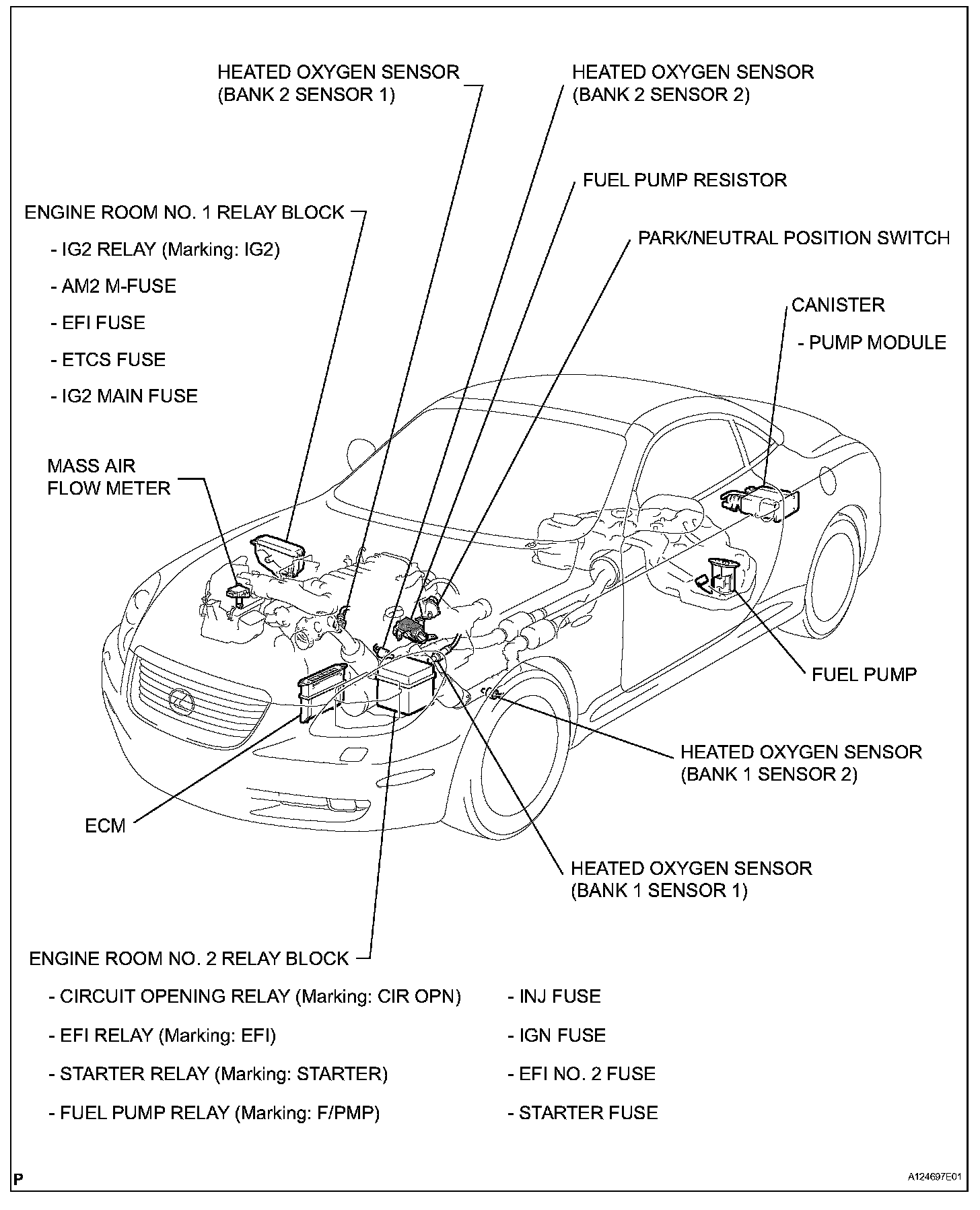 HEATED OXYGEN SENSOR
(BANK 2 SENSOR 1)

HEATED OXYGEN SENSOR
(BANK 2 SENSOR 2)

FUEL PUMP RESISTOR

ENGINE ROOM NO. 1 RELAY BLOCK

- IG2 RELAY (Marking: IG2)

- AM2 M-FUSE

- EFI FUSE

- ETCS FUSE

- IG2 MAIN FUSE

PARK/NEUTRAL POSITION SWITCH

CANISTER

- PUMP MODULE

MASS AIR
FLOW METER

FUEL PUMP

HEATED OXYGEN SENSOR
(BANK 1 SENSOR 2)

ECM

HEATED OXYGEN SENSOR
(BANK 1 SENSOR 1)

ENGINE ROOM NO. 2 RELAY BLOCK

- CIRCUIT OPENING RELAY (Marking: CIR OPN)

- EFI RELAY (Marking: EFI)

- STARTER RELAY (Marking: STARTER)

- FUEL PUMP RELAY (Marking: F/PMP)

- INJ FUSE

- IGN FUSE

- EFI NO. 2 FUSE

- STARTER FUSE

P

A124697E01