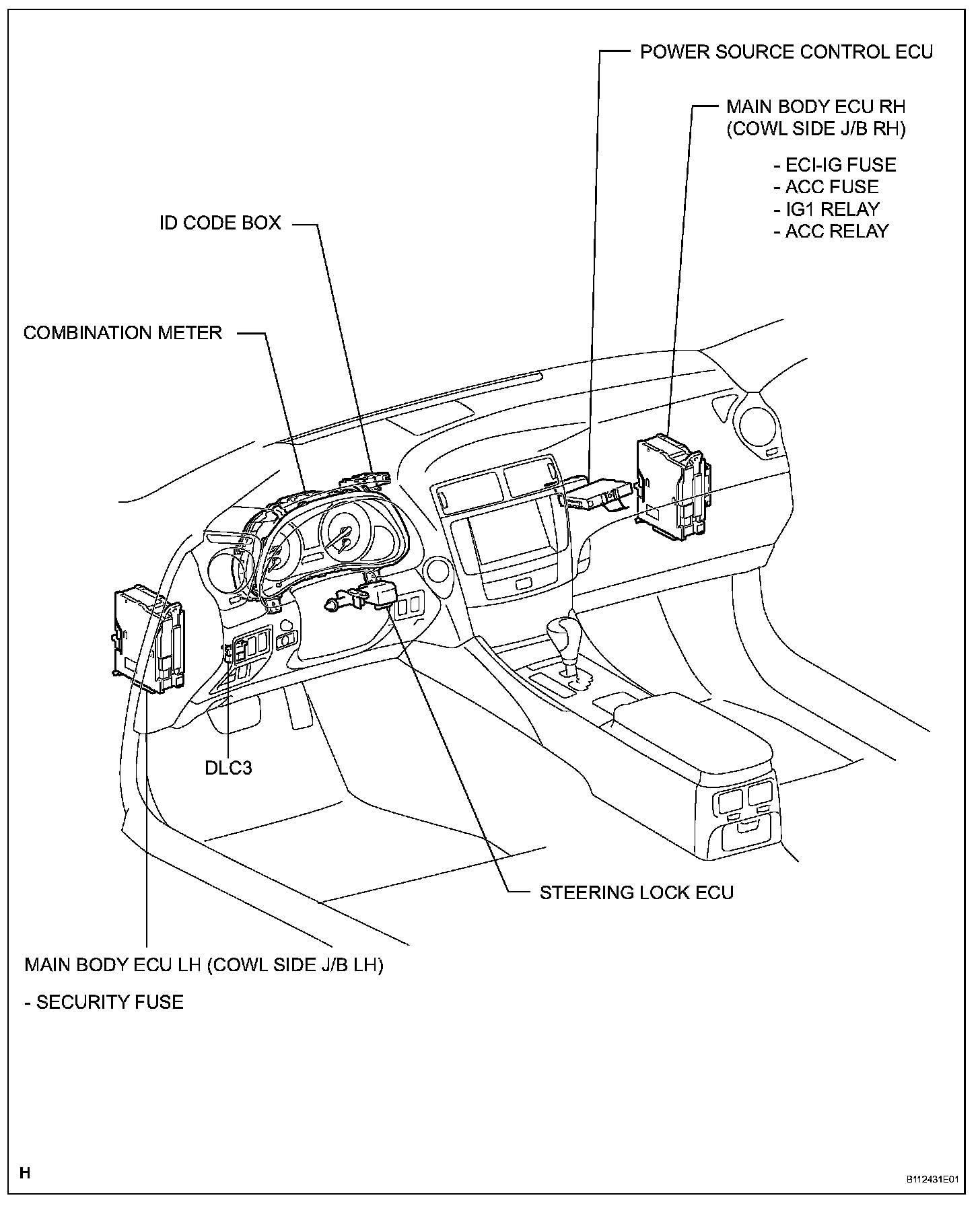 POWER SOURCE CONTROL ECU

MAIN BODY ECU RH
(COWL SIDE J/B RH)

- ECI-IG FUSE
- ACC FUSE
- IG1 RELAY
- ACC RELAY

ID CODE BOX

COMBINATION METER

DLC3

STEERING LOCK ECU

MAIN BODY ECU LH (COWL SIDE J/B LH)

- SECURITY FUSE

H

B112431E01