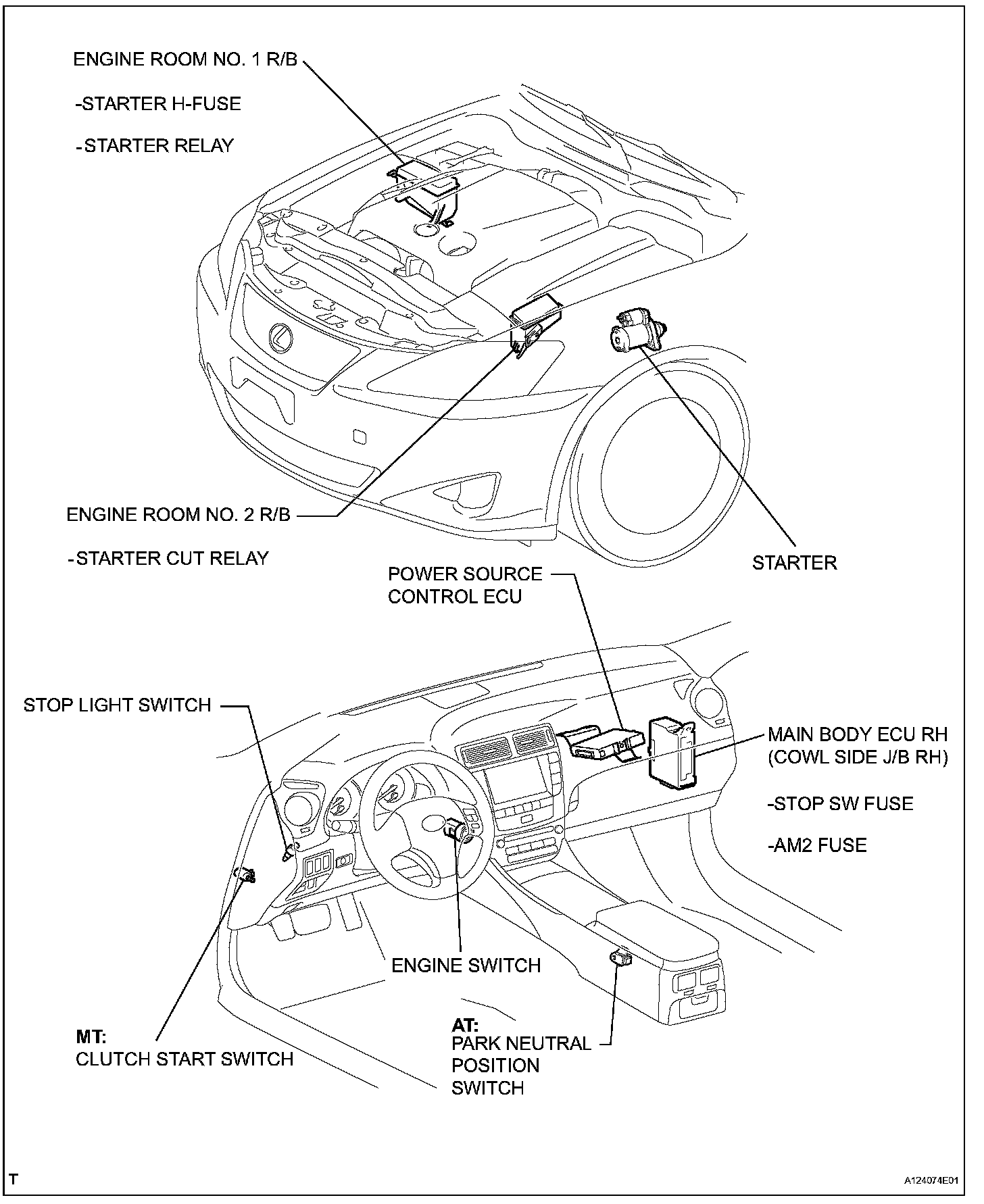 ENGINE ROOM NO. 1 R/B

-STARTER H-FUSE

-STARTER RELAY

ENGINE ROOM NO. 2 R/B

-STARTER CUT RELAY

STARTER

POWER SOURCE CONTROL ECU

STOP LIGHT SWITCH

MAIN BODY ECU RH (COWL SIDE J/B RH)

-STOP SW FUSE

-AM2 FUSE

ENGINE SWITCH

MT:
CLUTCH START SWITCH

AT:
PARK NEUTRAL POSITION SWITCH

T

A124074E01