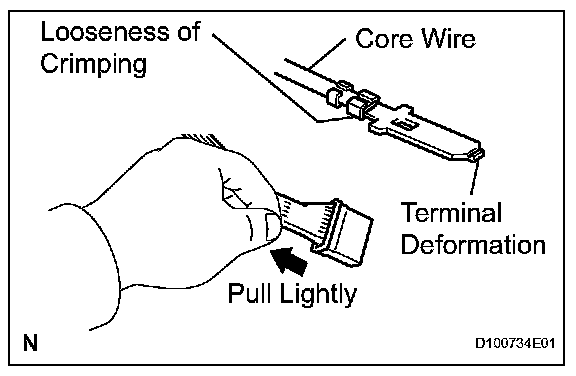 Looseness of Crimping

Core Wire

Terminal Deformation

Pull Lightly

N

D100734E01