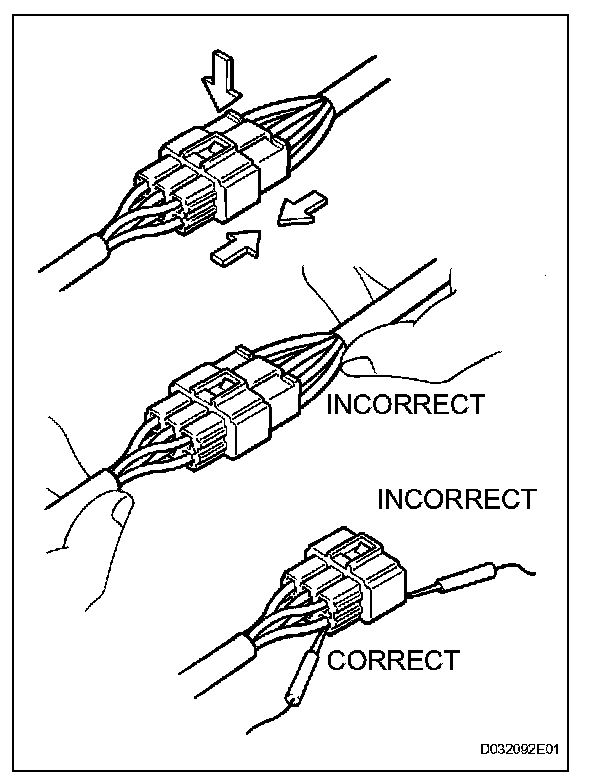 INCORRECT

INCORRECT

CORRECT

D032092E01