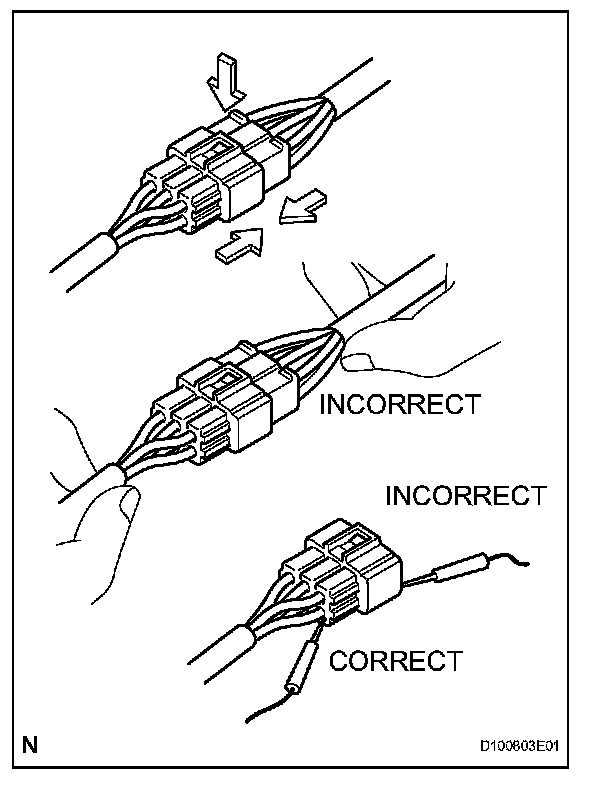 INCORRECT

INCORRECT

CORRECT

N

D100803E01